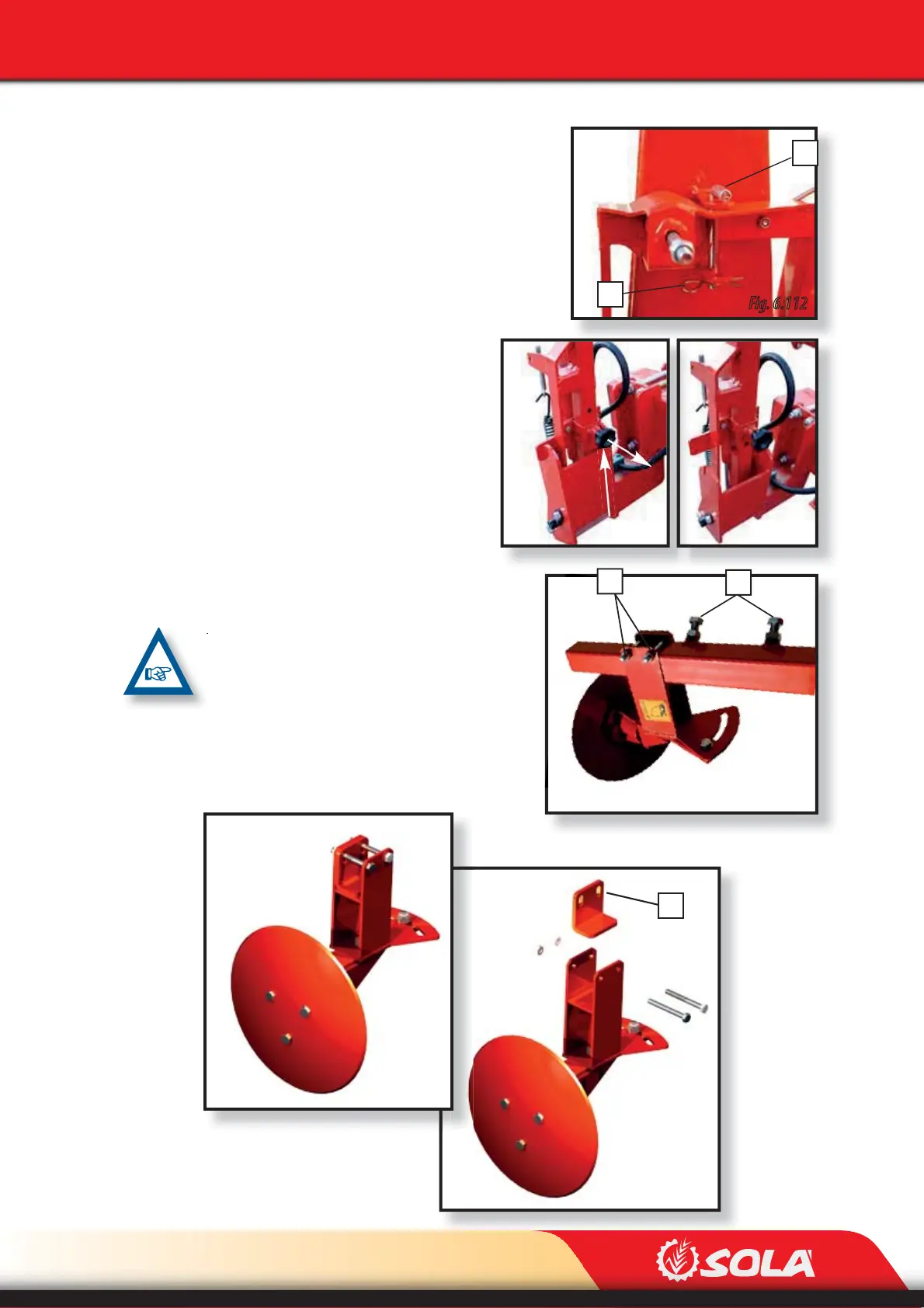 Fig. 6.112

SOLA