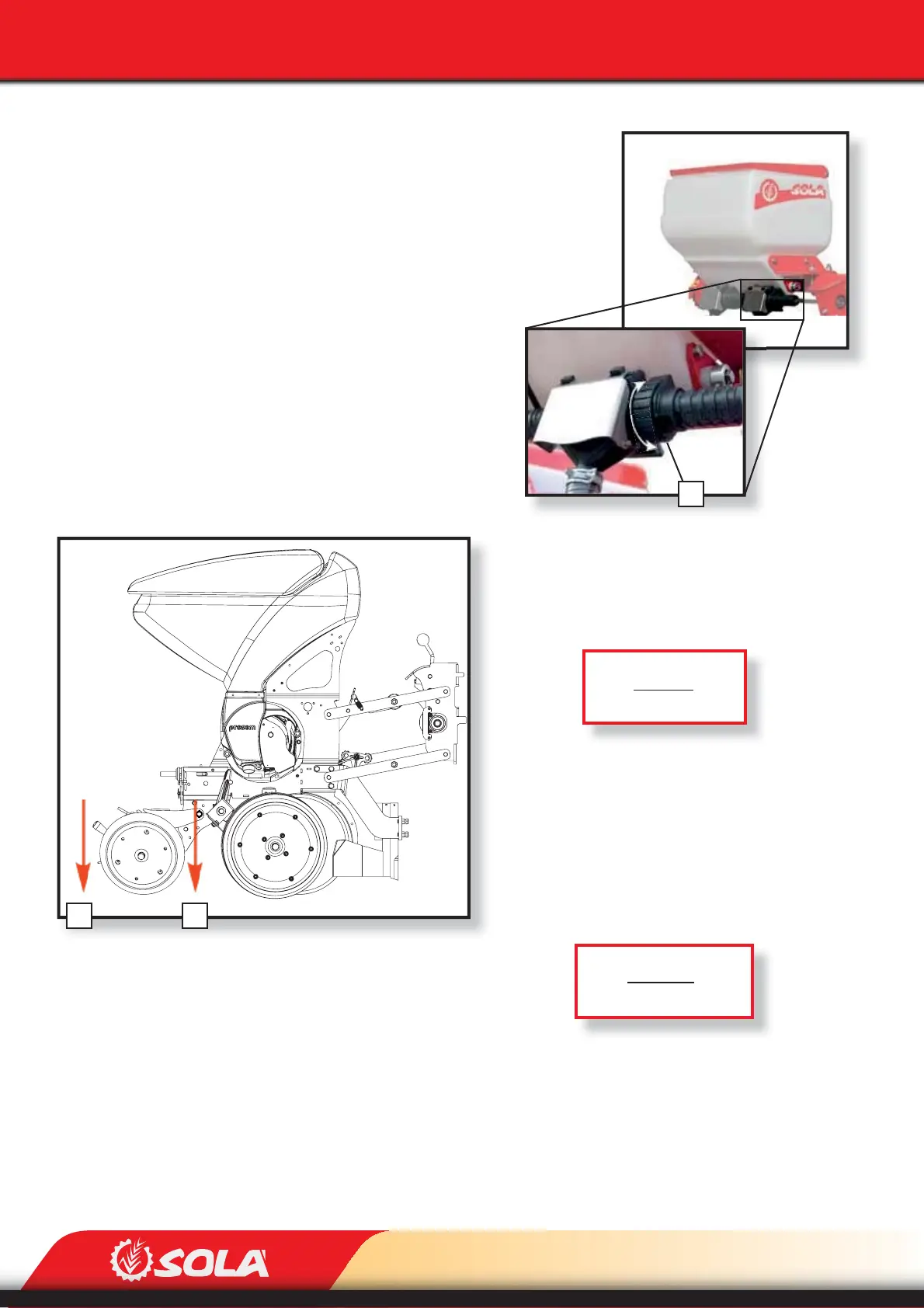 SOLA

prosem

SOLA