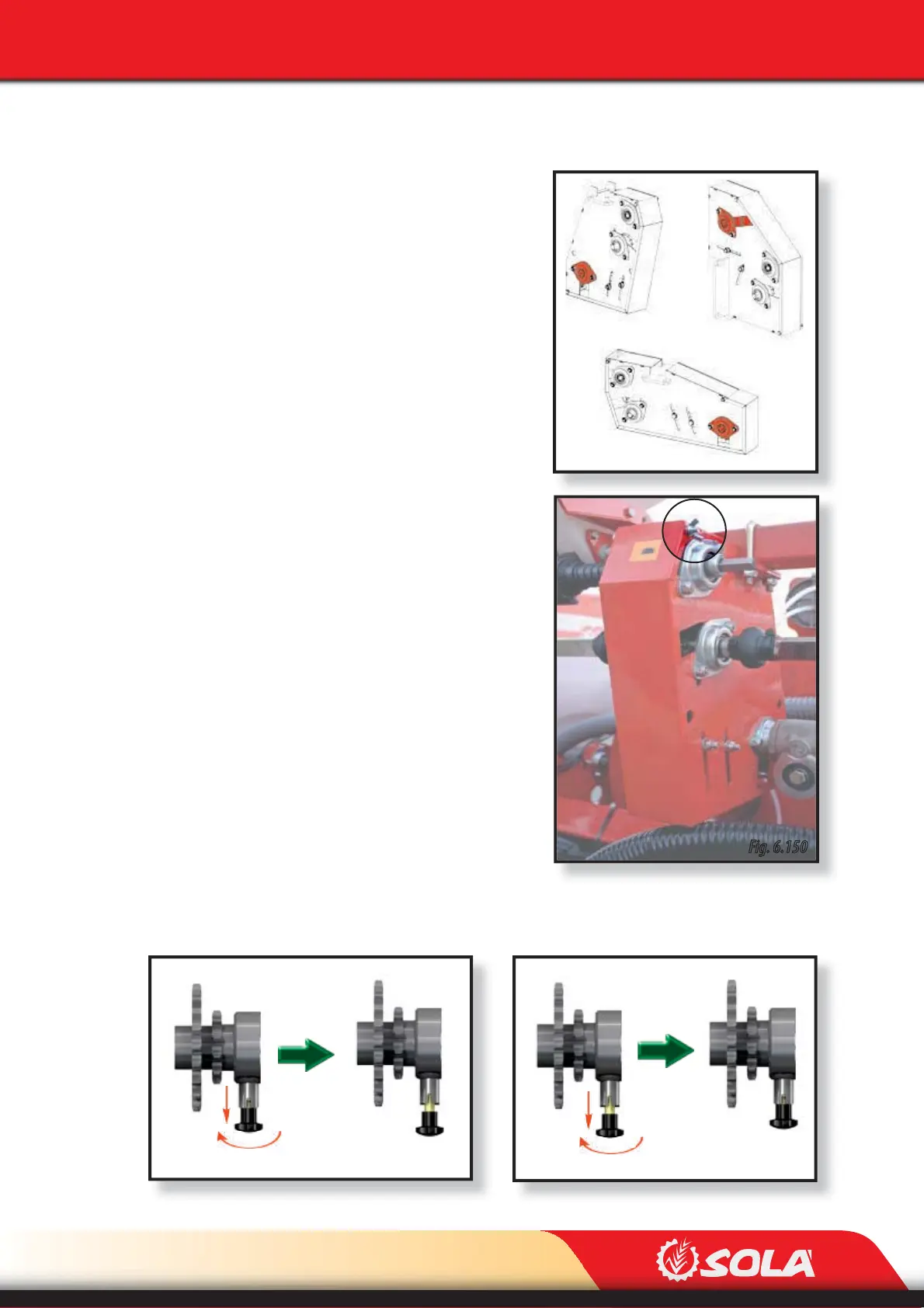 Fig. 6.150

SOLA