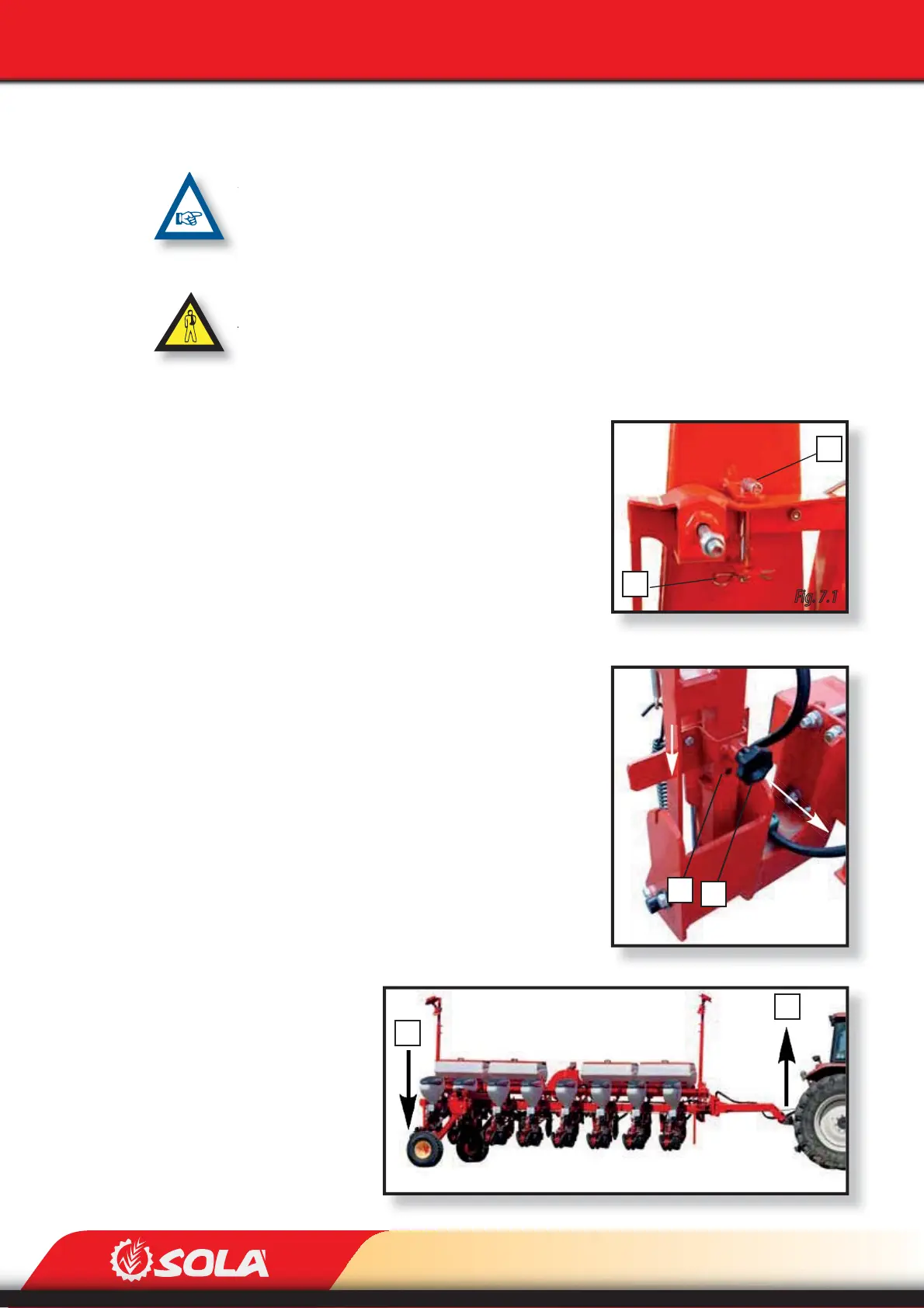 Fig. 7.1

SOLA