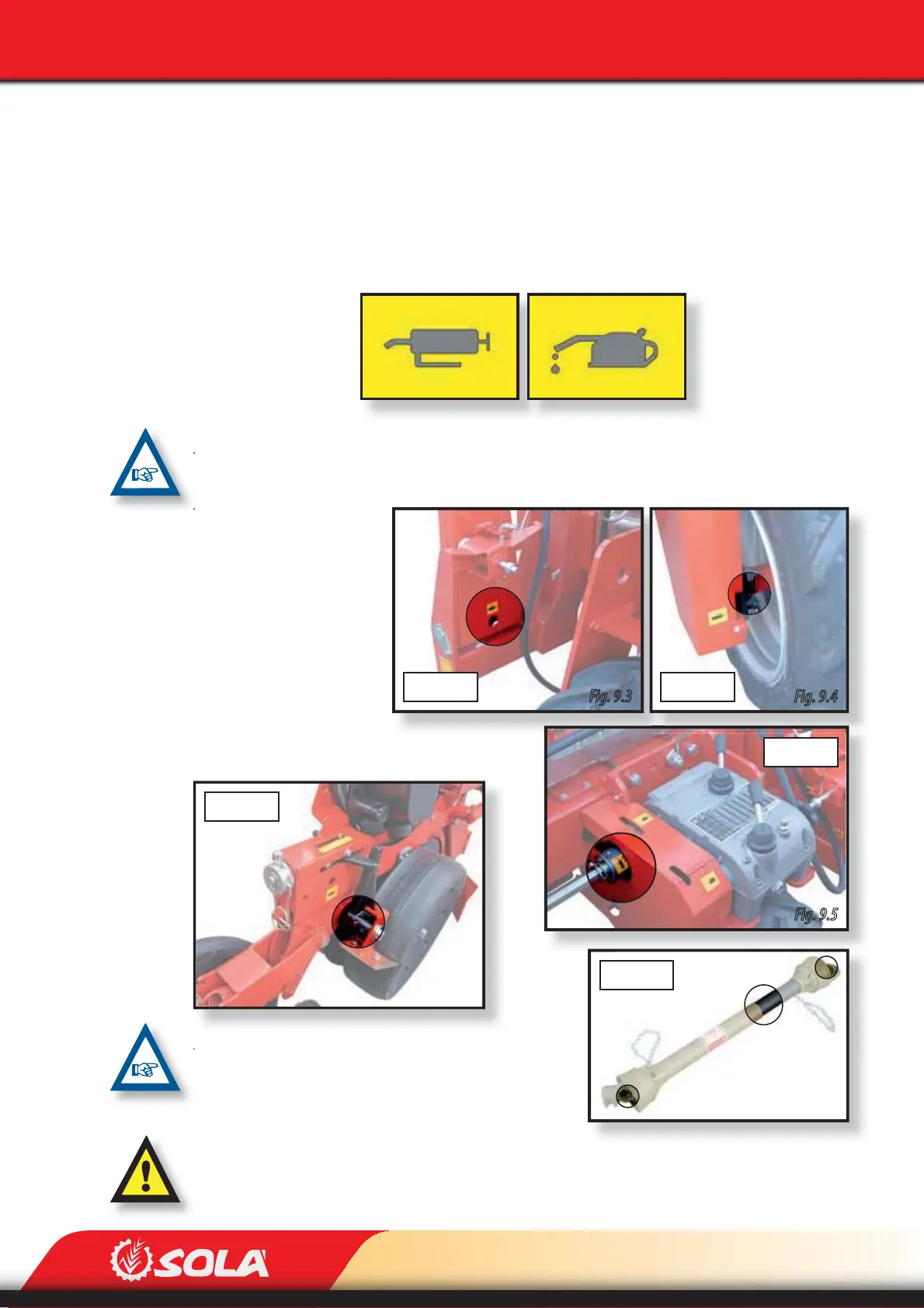 Fig. 9.3

Fig. 9.4

Fig. 9.5

SOLA