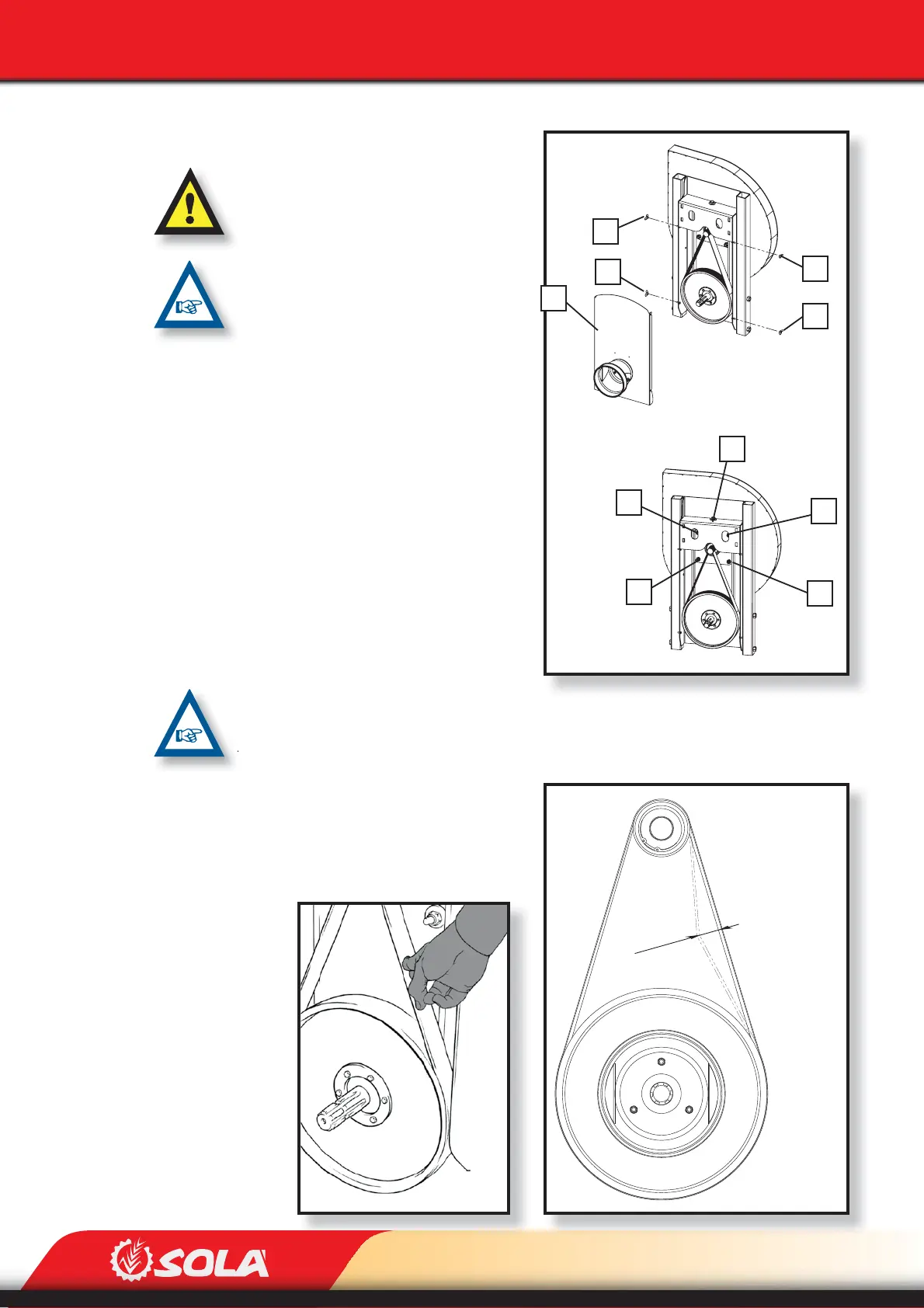 SOLA