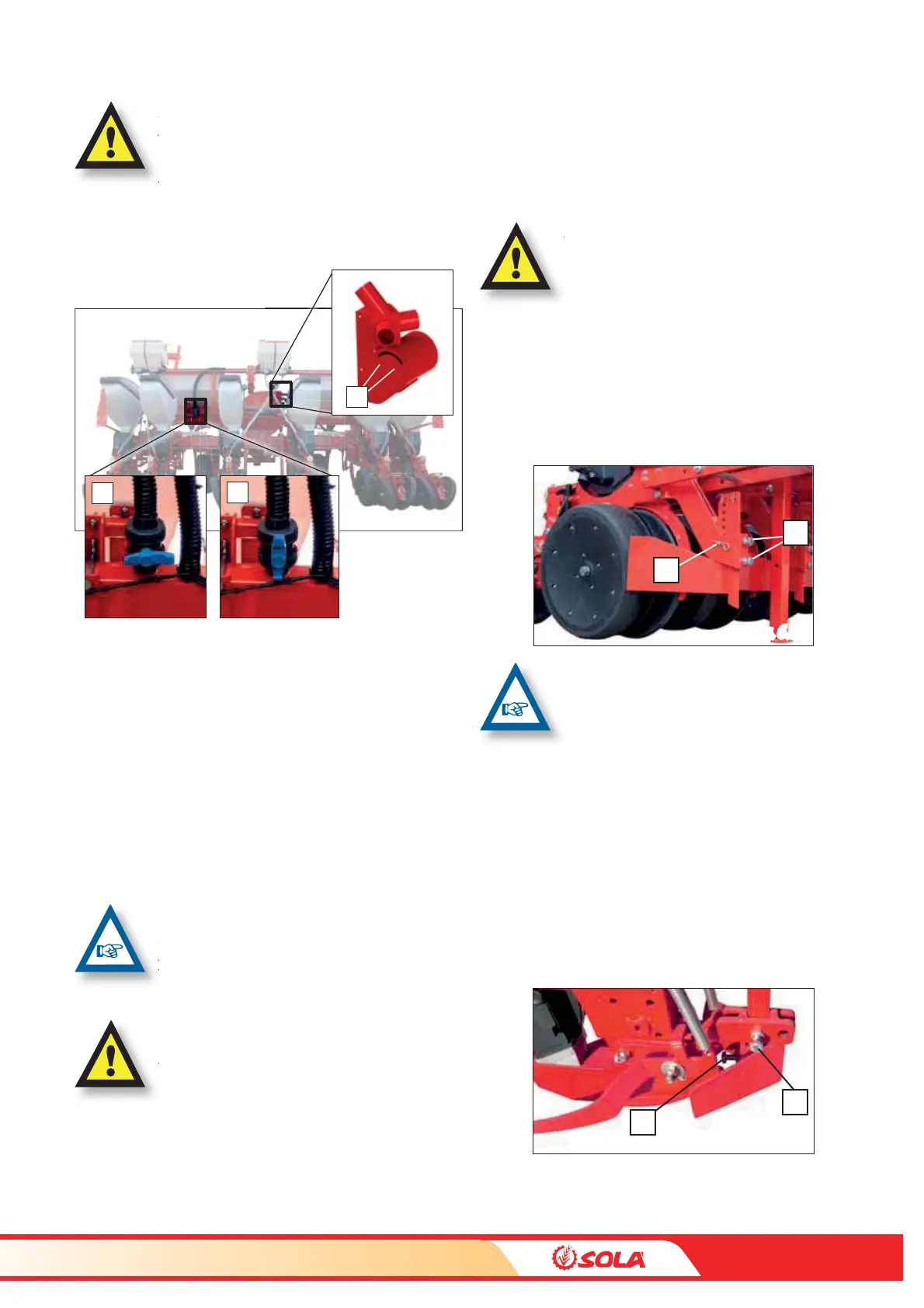 SOLA