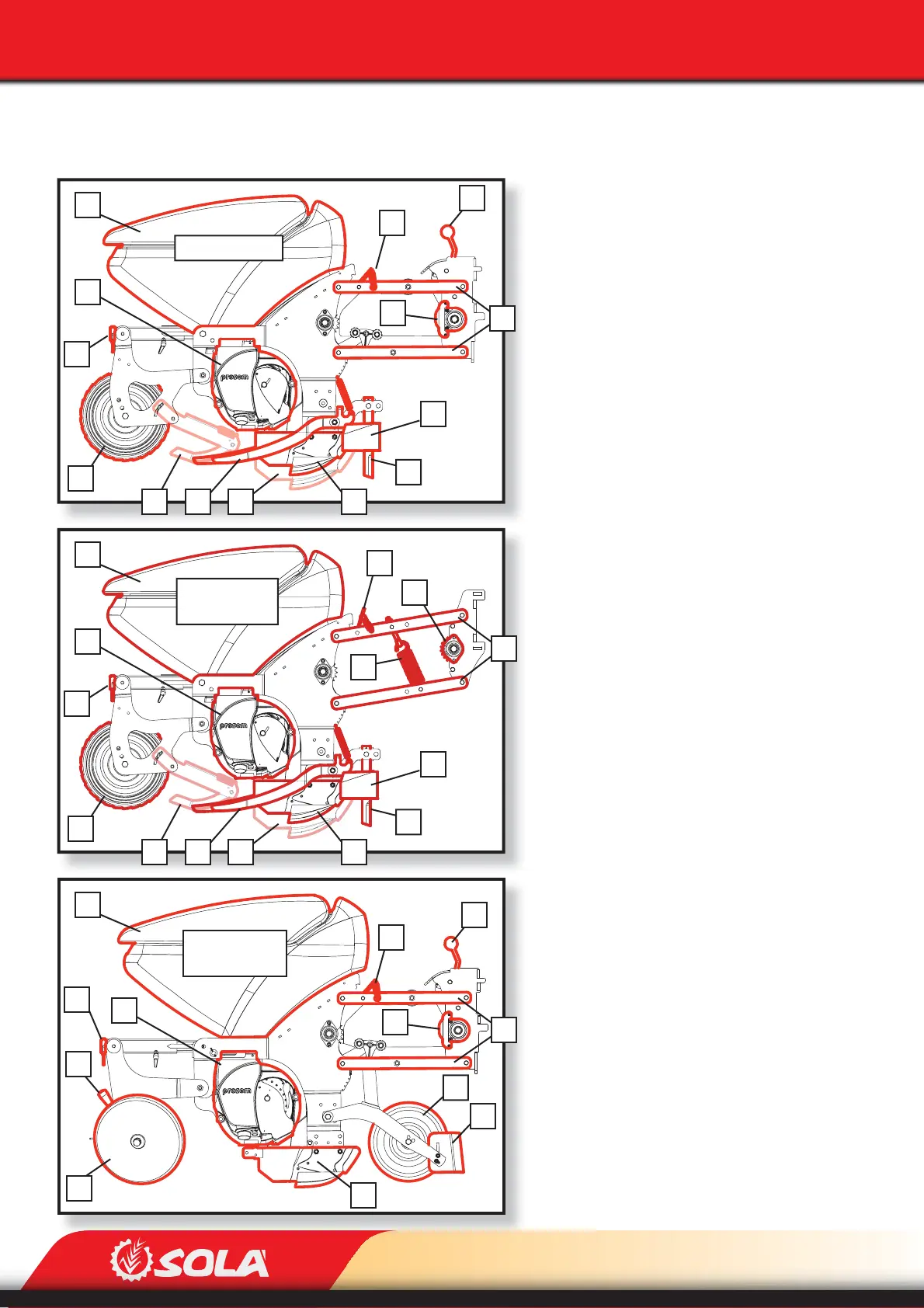 prosem

prosem

prosem

SOLA