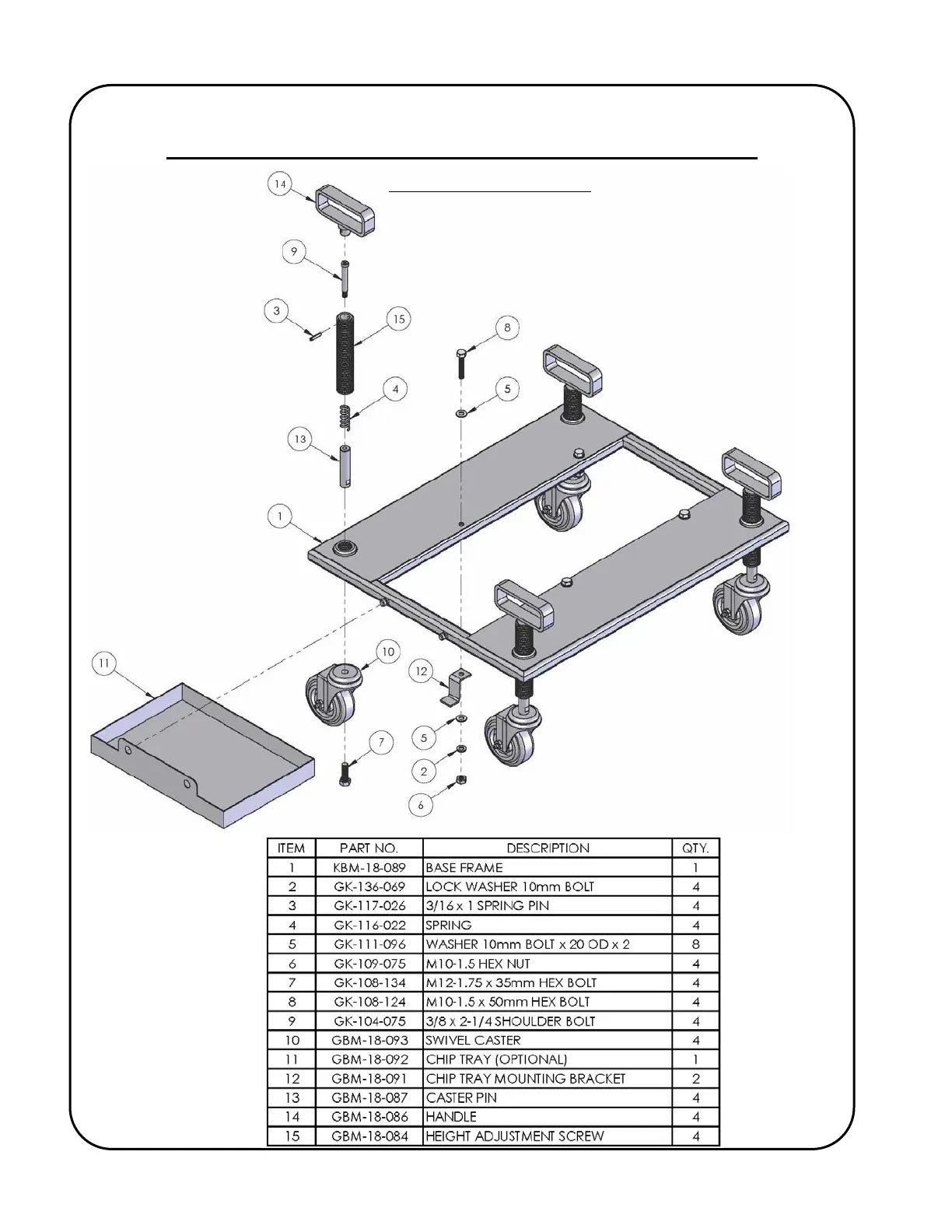 14

9

3

15

8

4

5

13

1

10

11

12

5

7

2

6

| ITEM | PART NO. | DESCRIPTION | QTY. |
|---|---|---|---|
| 1 | KBM-18-089 | BASE FRAME | 1 |
| 2 | GK-136-069 | LOCK WASHER 10mm BOLT | 4 |
| 3 | GK-117-026 | 3/16 x 1 SPRING PIN | 4 |
| 4 | GK-116-022 | SPRING | 4 |
| 5 | GK-111-096 | WASHER 10mm BOLT x 20 OD x 2 | 8 |
| 6 | GK-109-075 | M10-1.5 HEX NUT | 4 |
| 7 | GK-108-134 | M12-1.75 x 35mm HEX BOLT | 4 |
| 8 | GK-108-124 | M10-1.5 x 50mm HEX BOLT | 4 |
| 9 | GK-104-075 | 3/8 x 2-1/4 SHOULDER BOLT | 4 |
| 10 | GBM-18-093 | SWIVEL CASTER | 4 |
| 11 | GBM-18-092 | CHIP TRAY (OPTIONAL) | 1 |
| 12 | GBM-18-091 | CHIP TRAY MOUNTING BRACKET | 2 |
| 13 | GBM-18-087 | CASTER PIN | 4 |
| 14 | GBM-18-086 | HANDLE | 4 |
| 15 | GBM-18-084 | HEIGHT ADJUSTMENT SCREW | 4 |