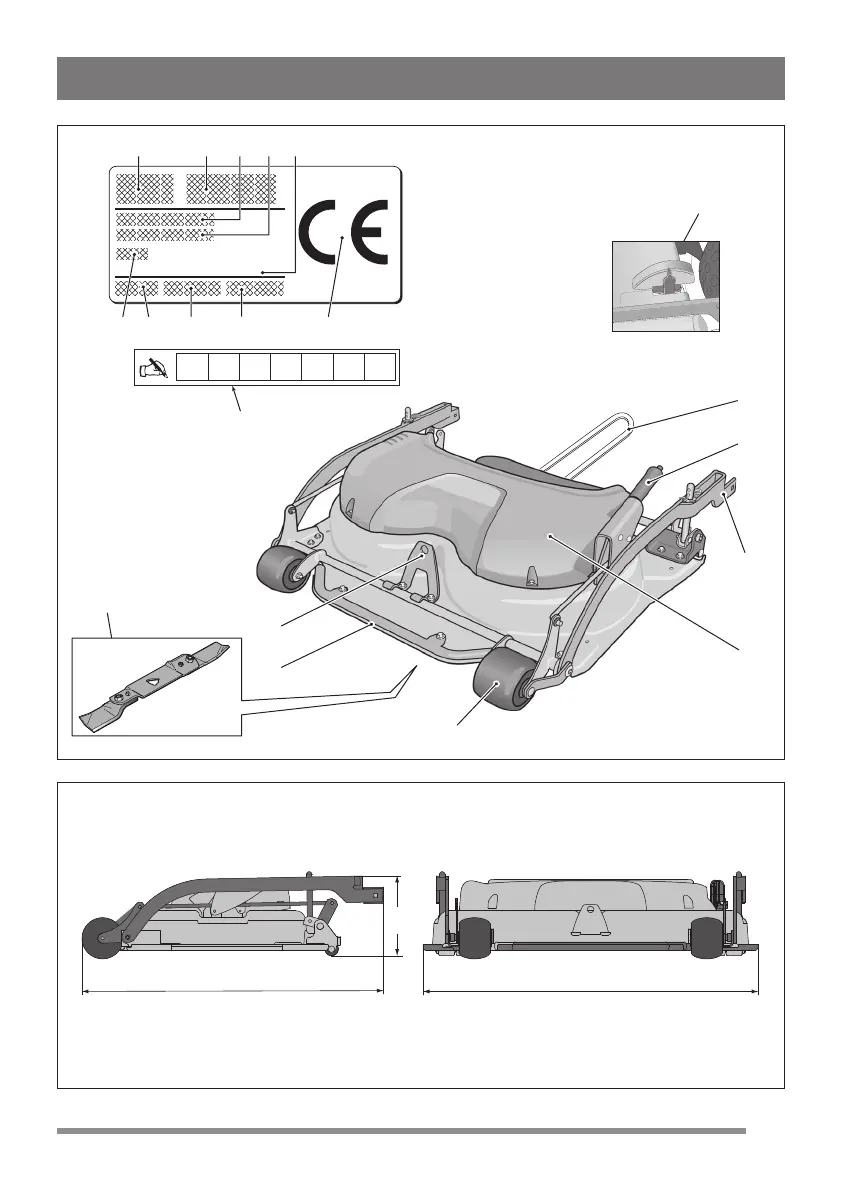 CE