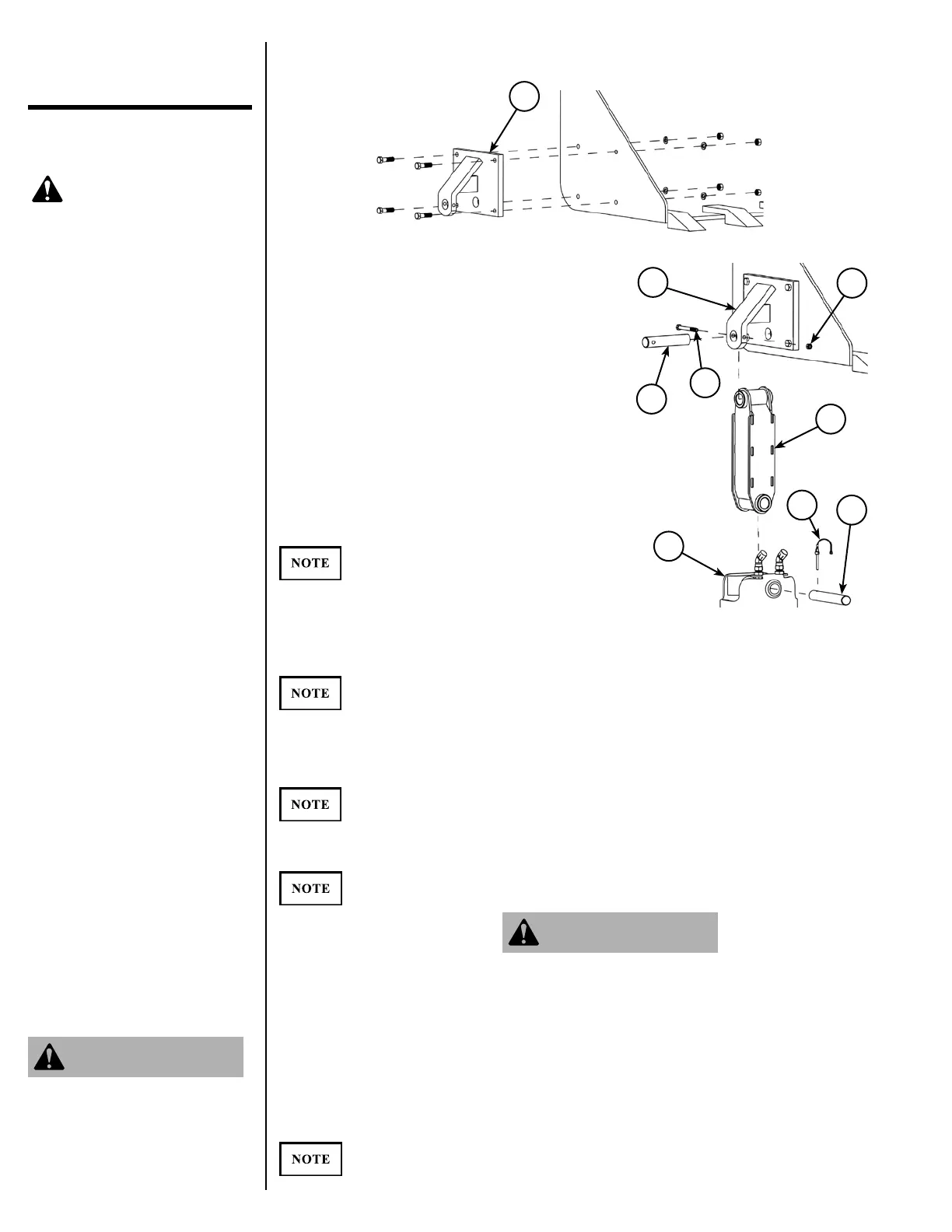 NOTE

NOTE

NOTE

NOTE

NOTE