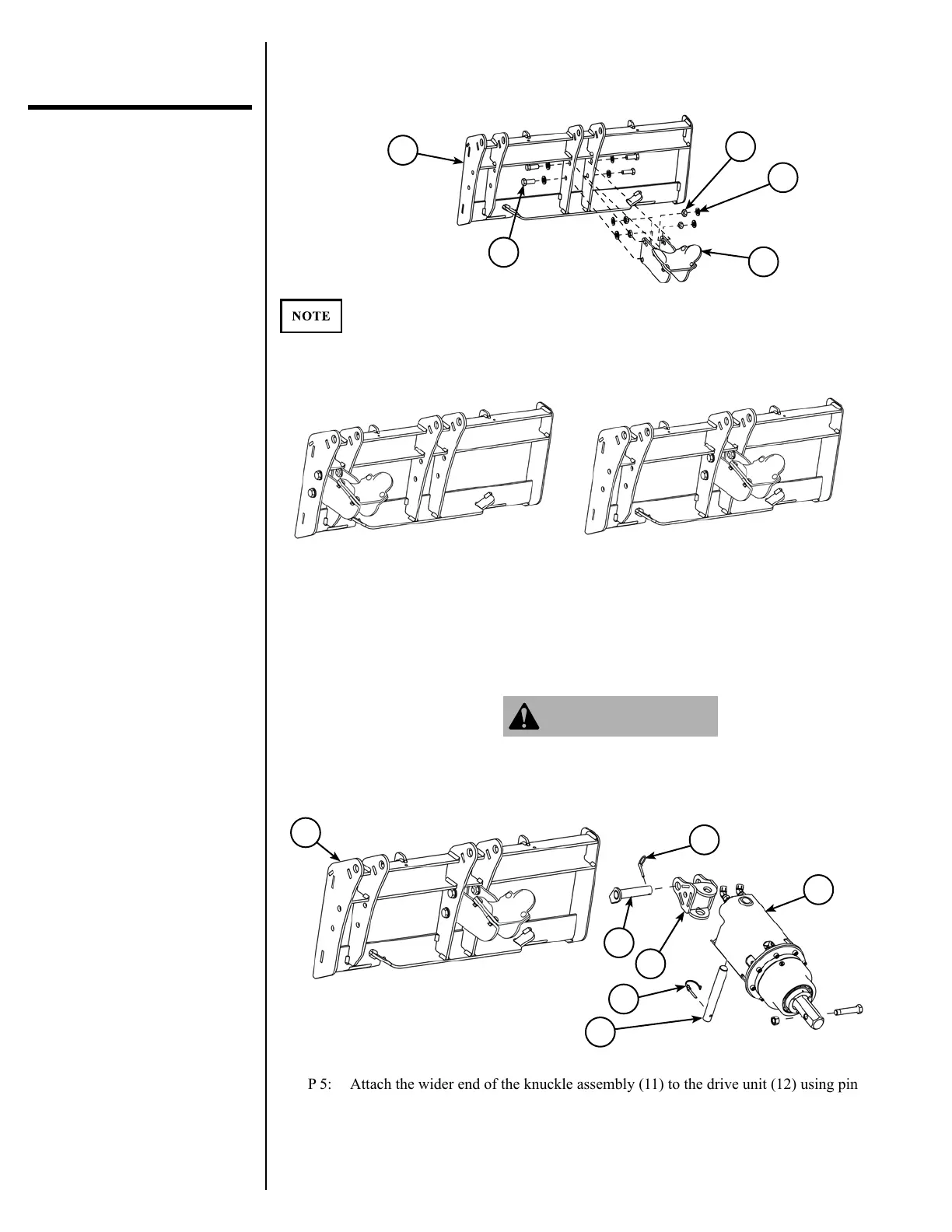 NOTE

P 5: Attach the wider end of the knuckle assembly (11) to the drive unit (12) using pin