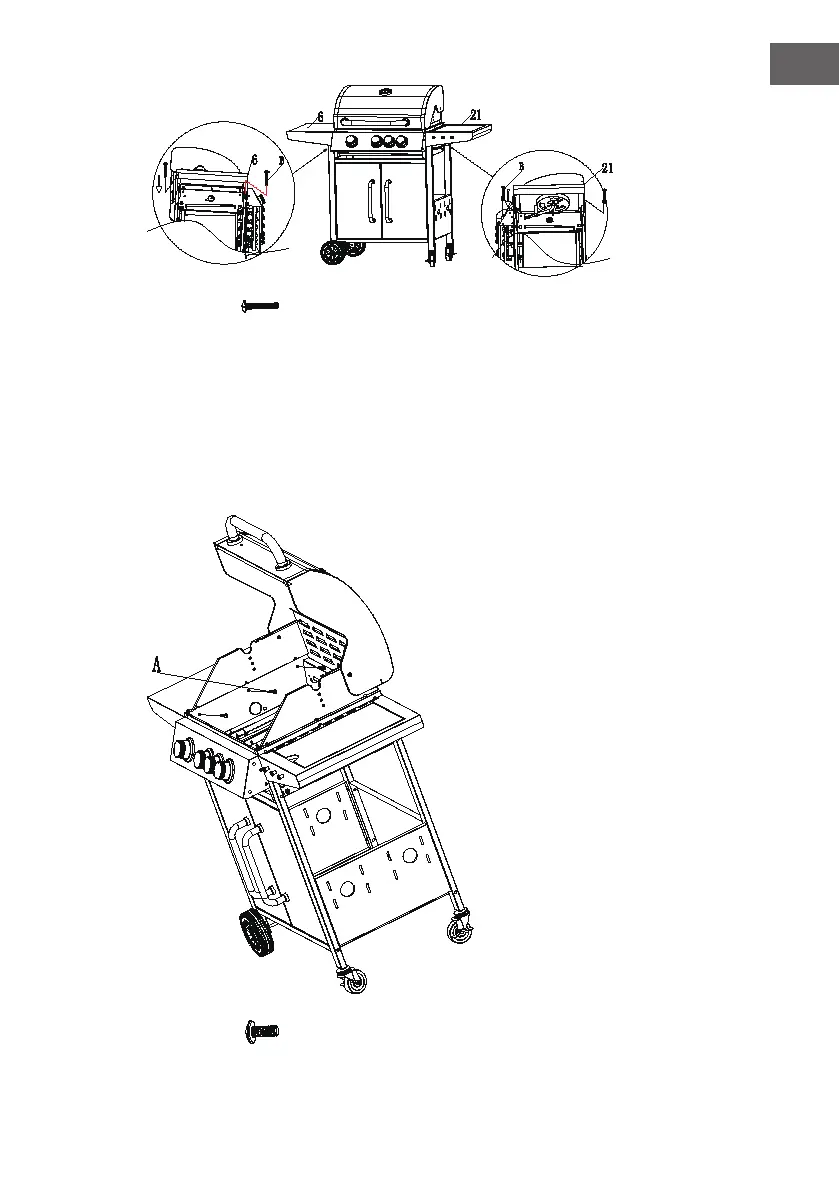 6
21
6
B
B
21
A