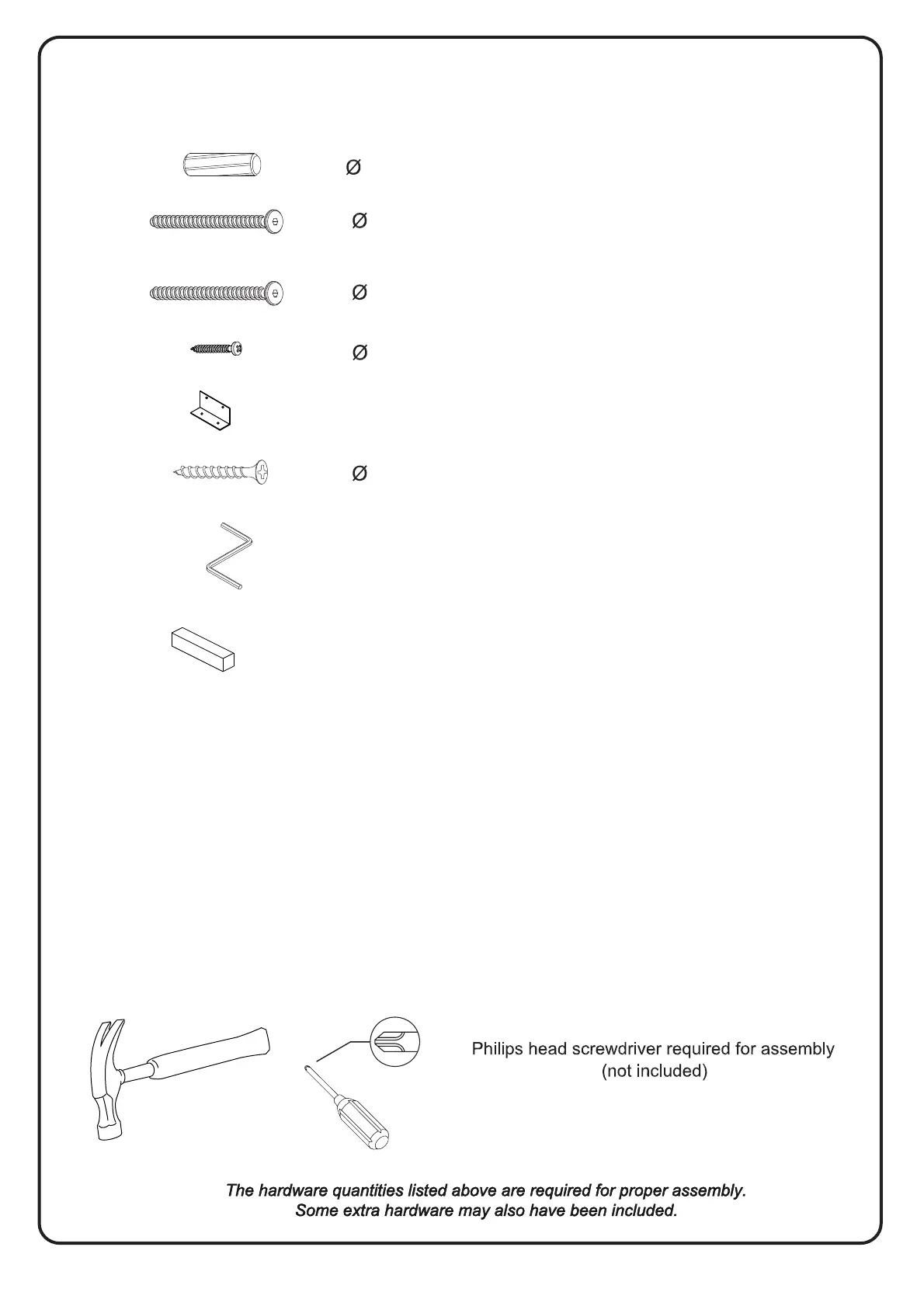 Ø

Ø

Ø

Ø

Ø

Philips head screwdriver required for assembly (not included)

The hardware quantities listed above are required for proper assembly. Some extra hardware may also have been included.