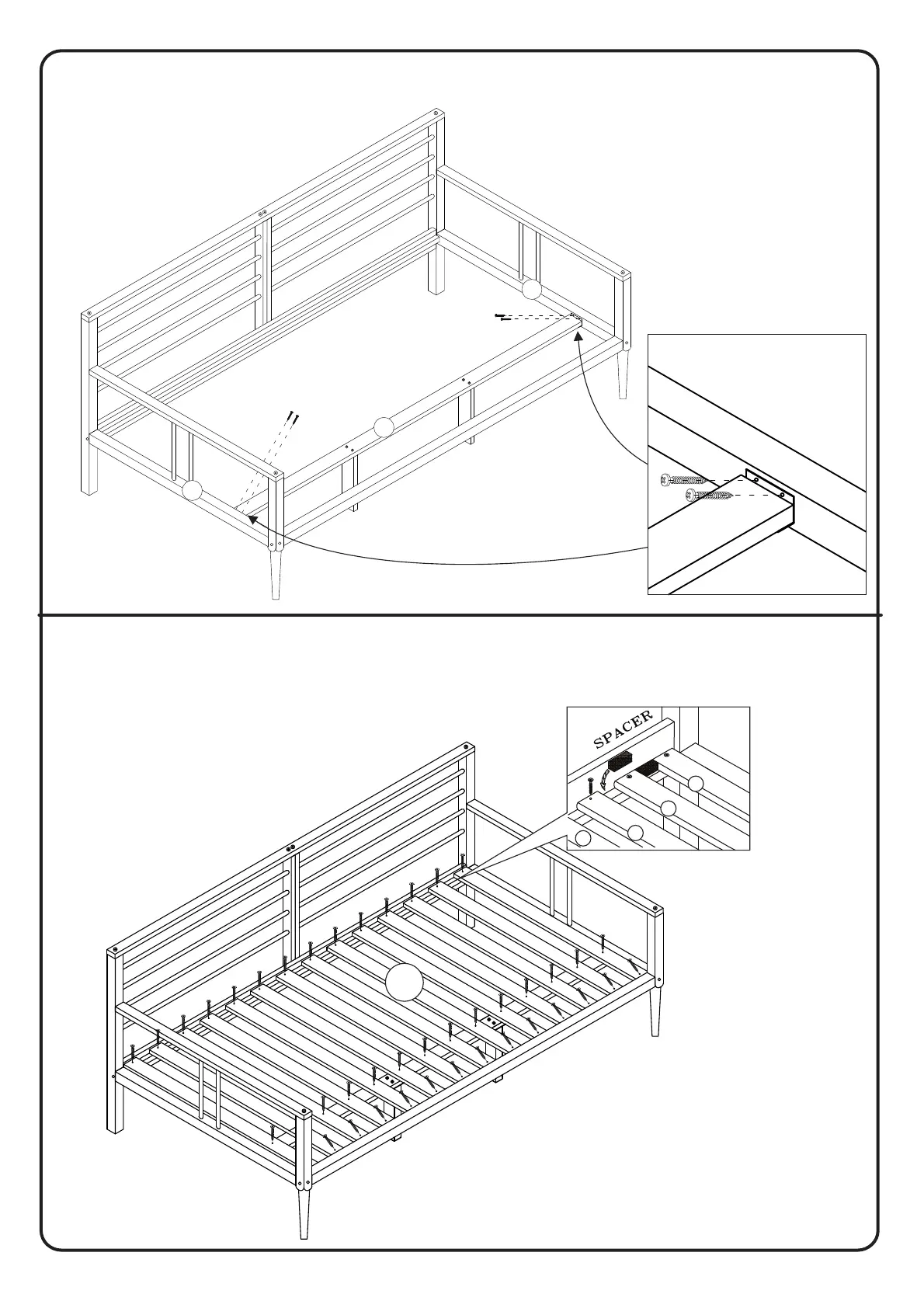 SPACER