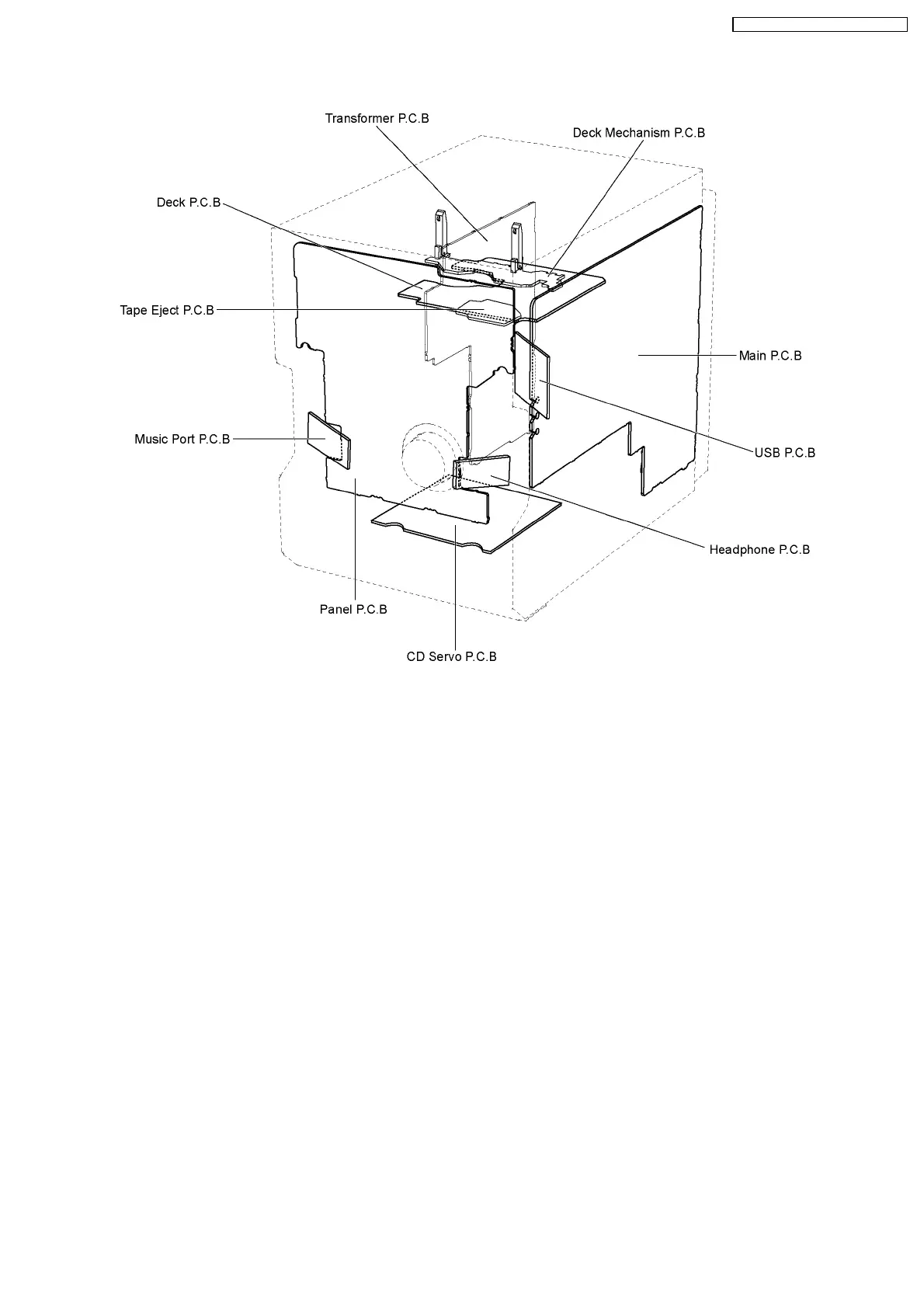 Transformer P.C.B

Deck Mechanism P.C.B

Deck P.C.B

Tape Eject P.C.B

Main P.C.B

Music Port P.C.B

USB P.C.B

Headphone P.C.B

Panel P.C.B

CD Servo P.C.B