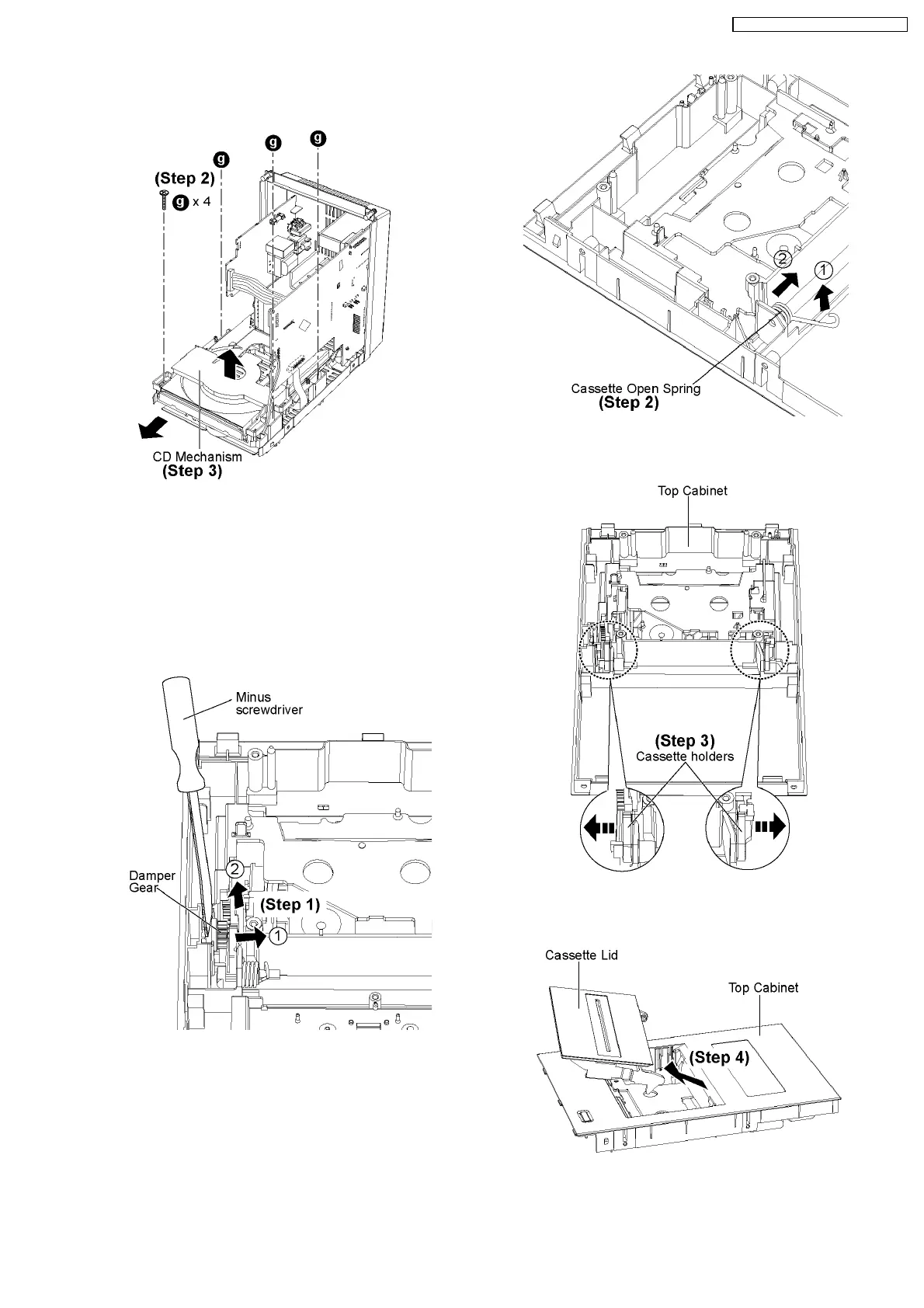 g g g

(Step 2)

g x 4

CD Mechanism

(Step 3)

Minus screwdriver

Damper Gear

2

(Step 1)

1

2 1

Cassette Open Spring

(Step 2)

Top Cabinet

(Step 3)

Cassette holders

Cassette Lid

Top Cabinet

(Step 4)