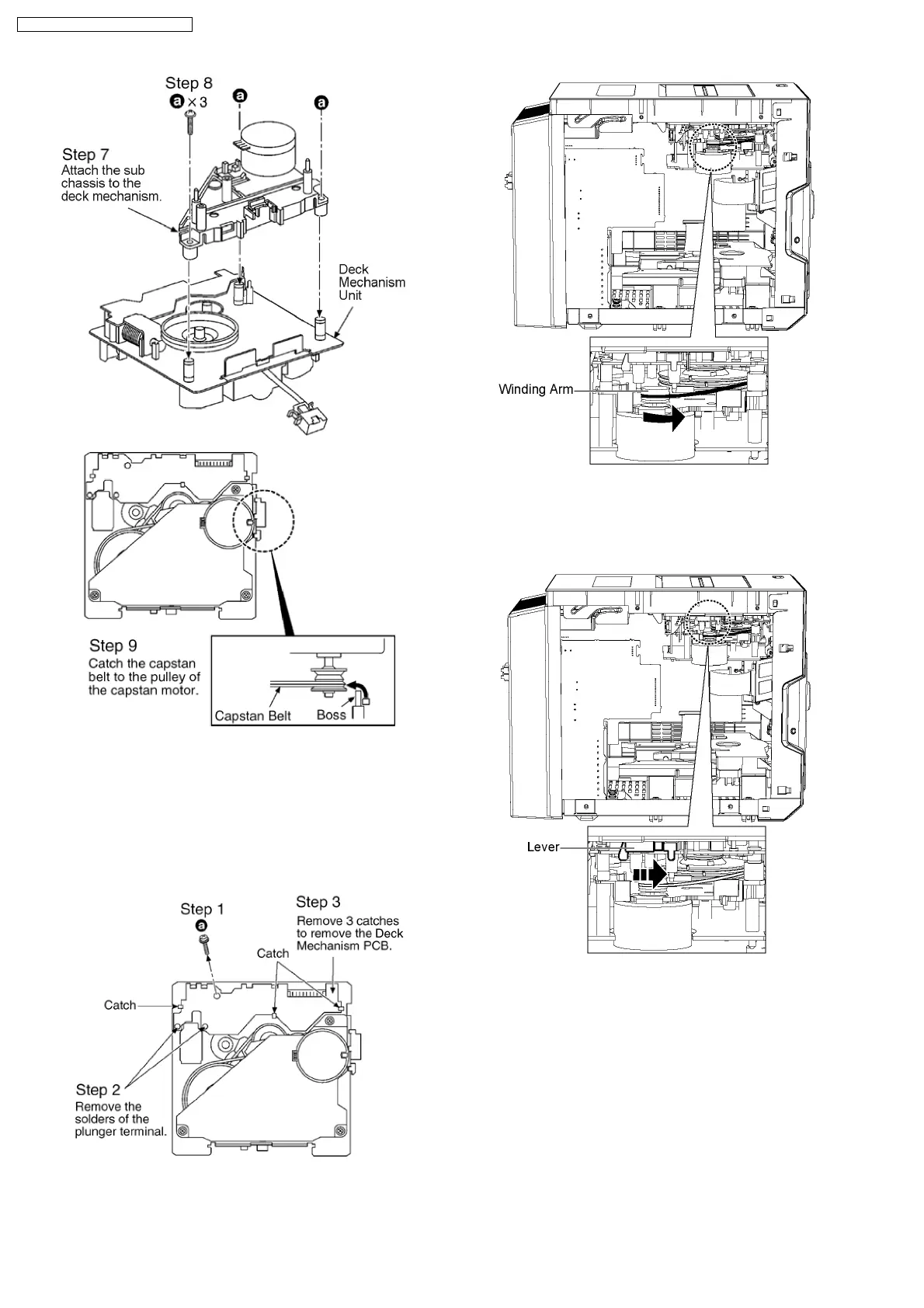 Step 8
ⓐ × 3
ⓐ
ⓐ

Step 7
Attach the sub chassis to the deck mechanism.

Deck Mechanism Unit

Step 9
Catch the capstan belt to the pulley of the capstan motor.

Capstan Belt
Boss

Step 1
ⓐ

Step 3
Remove 3 catches to remove the Deck Mechanism PCB.

Catch
Catch

Step 2
Remove the solders of the plunger terminal.

Winding Arm

Lever