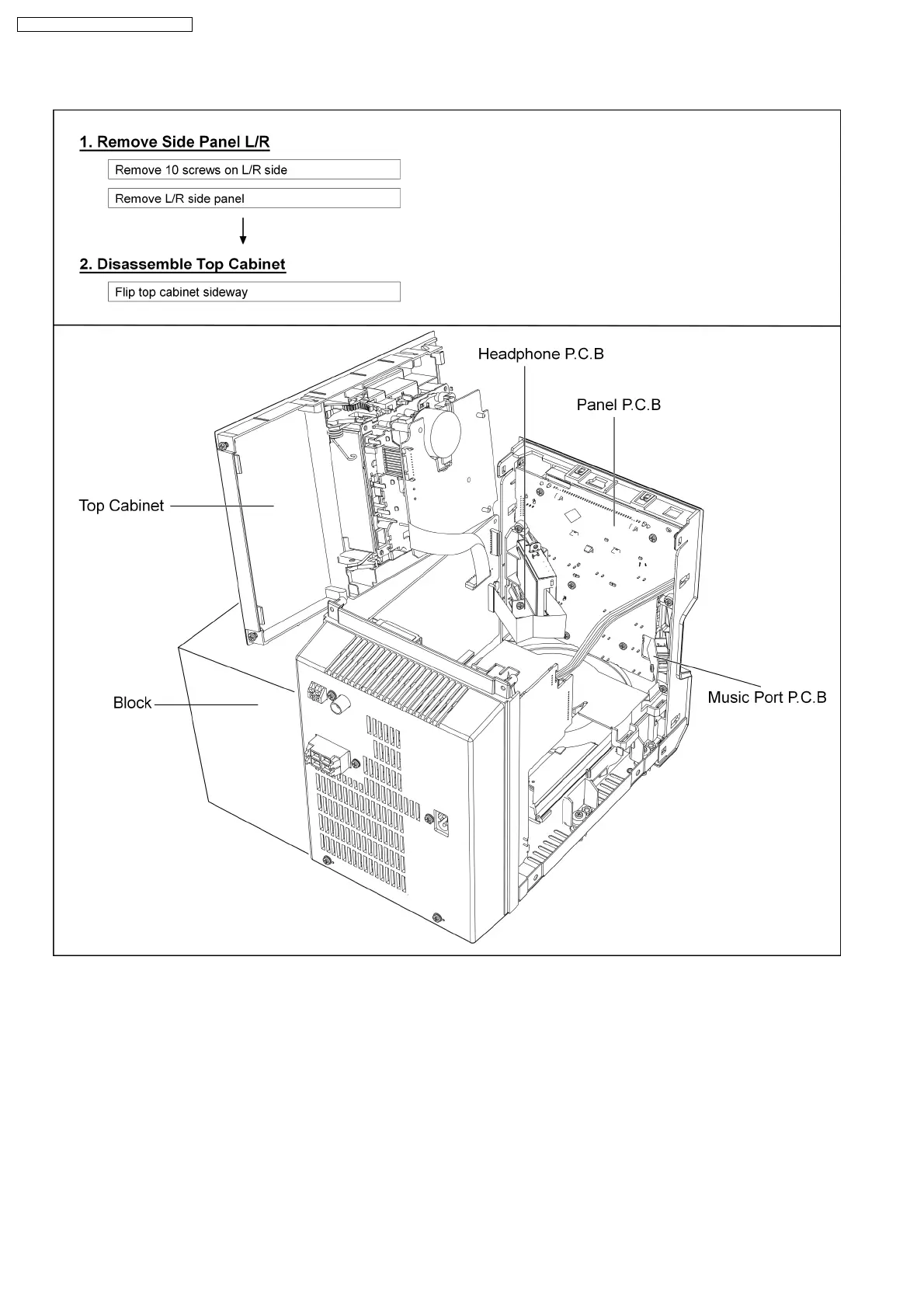 1. Remove Side Panel L/R

Remove 10 screws on L/R side

Remove L/R side panel

2. Disassemble Top Cabinet

Flip top cabinet sideway

Headphone P.C.B

Panel P.C.B

Top Cabinet

Block

Music Port P.C.B