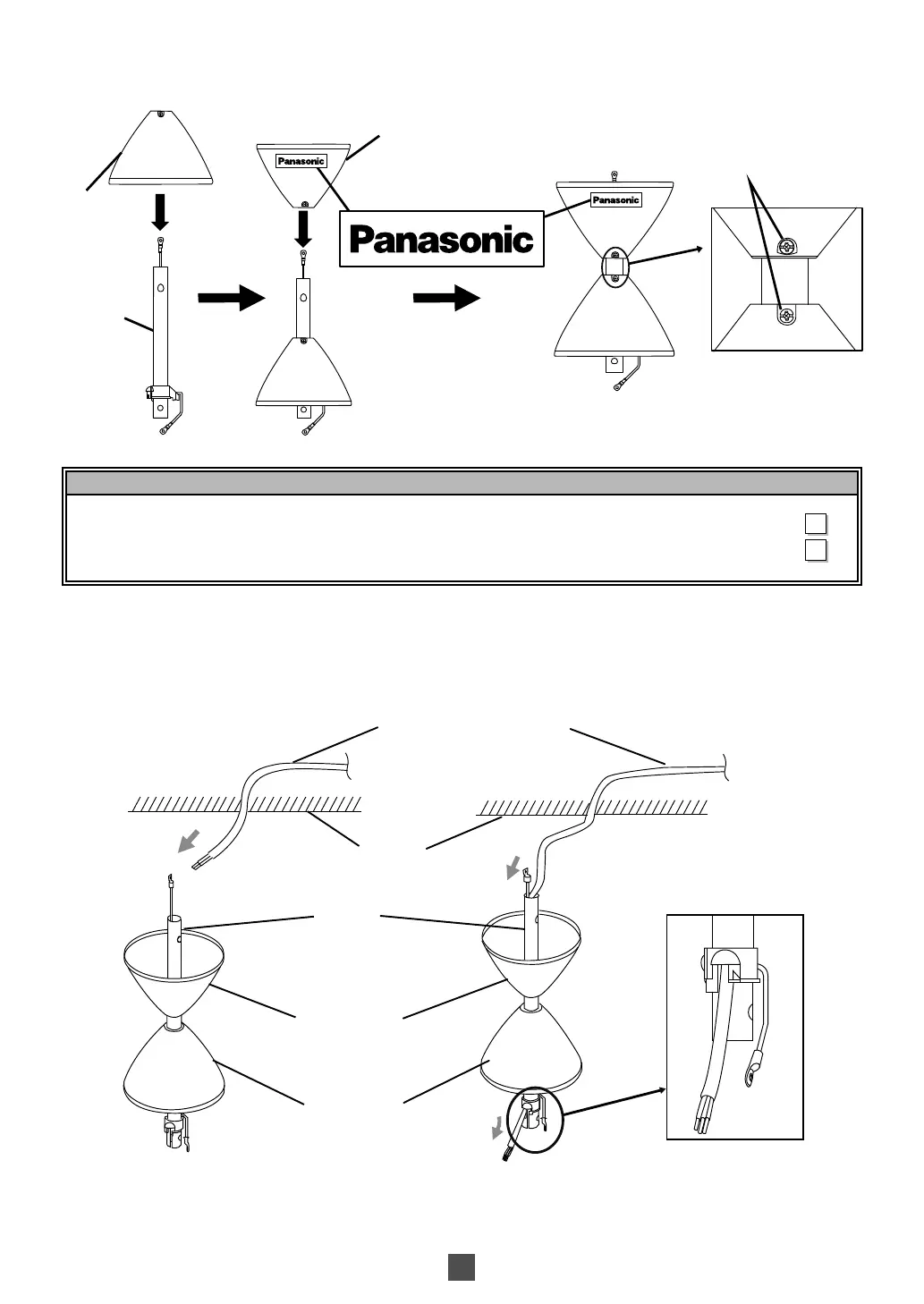 Panasonic

Panasonic

Panasonic