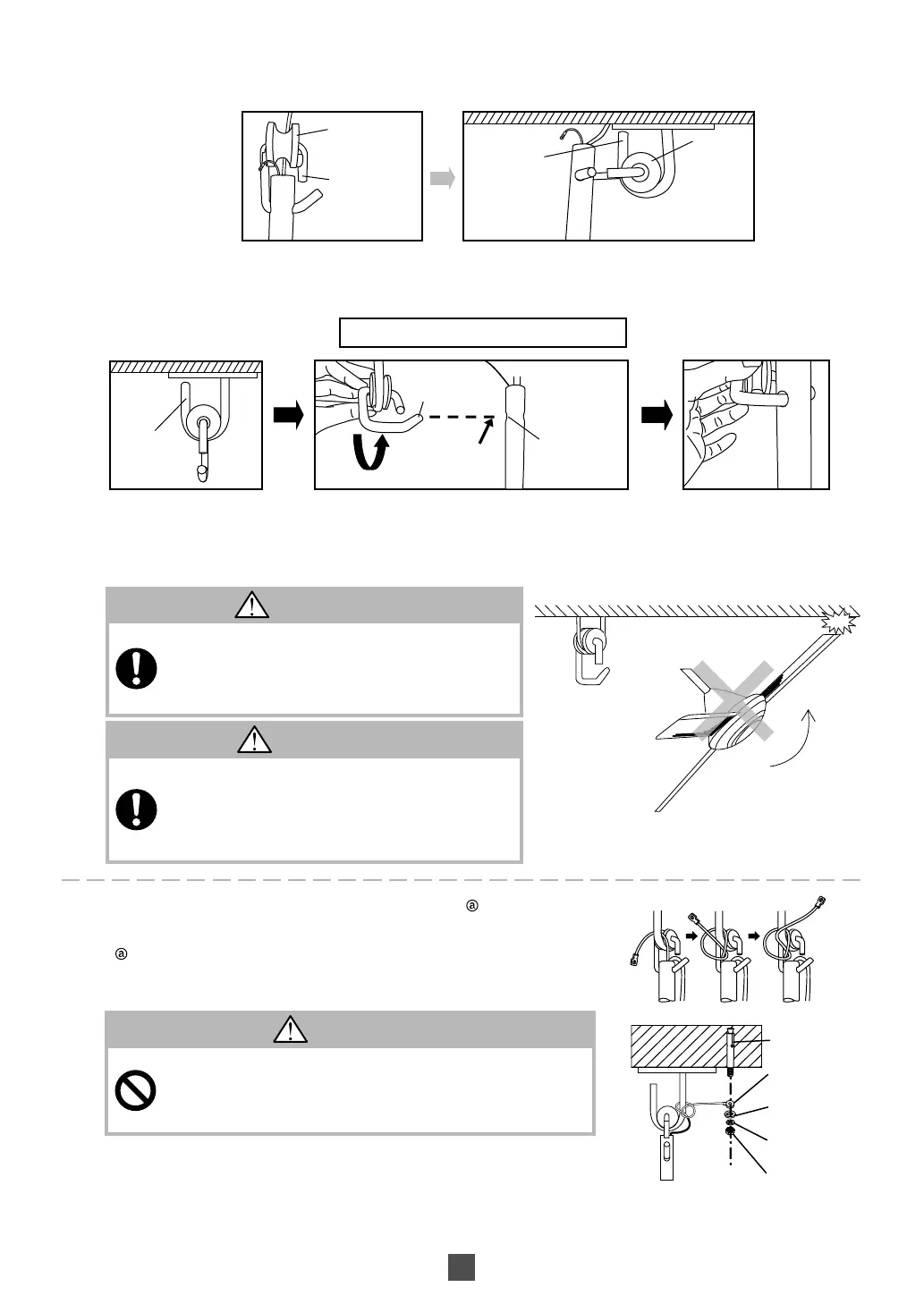 ⓐ

ⓐ