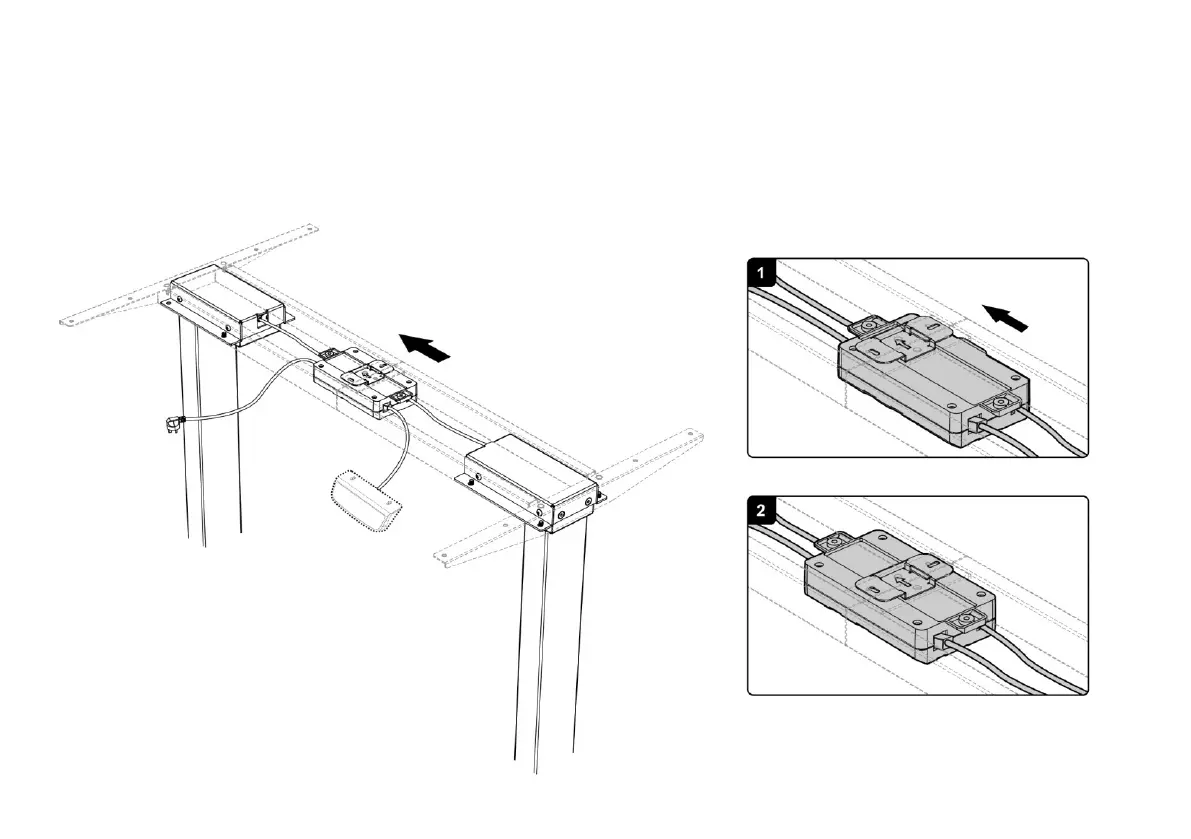 1

2