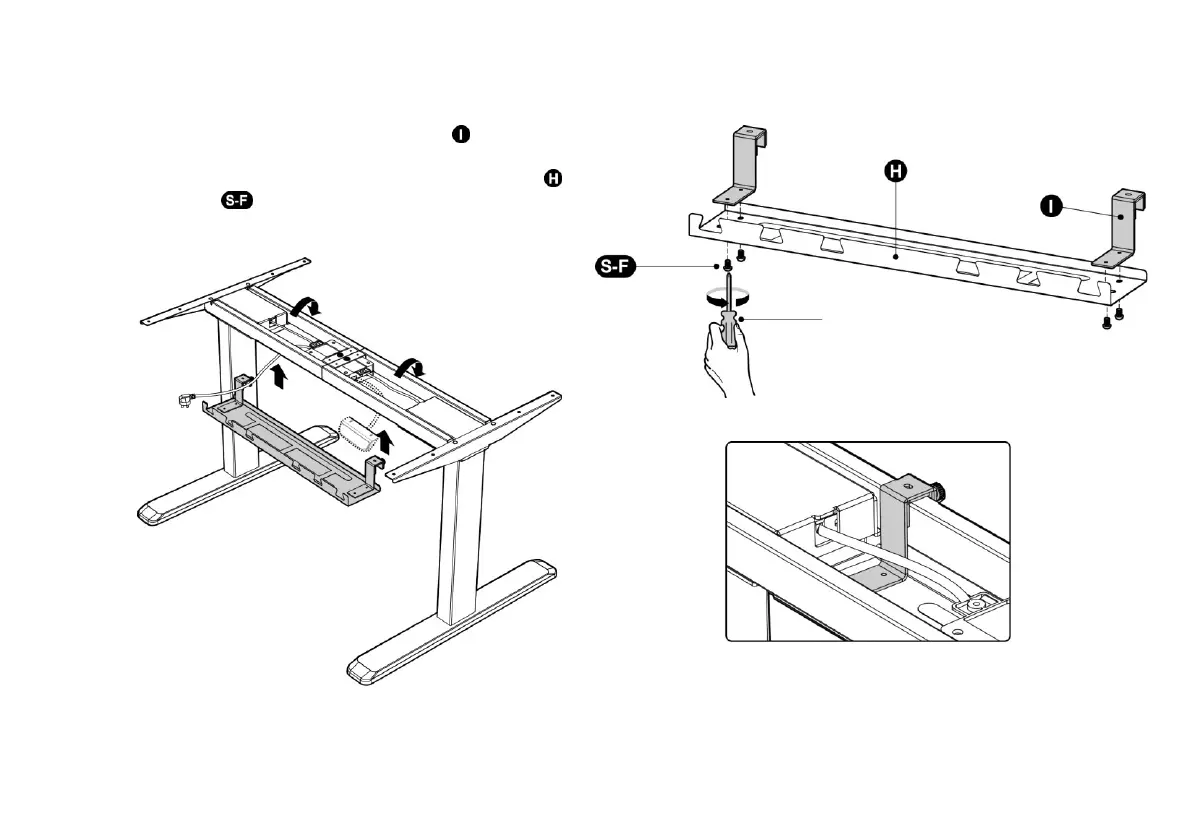 I
H
S-F

H
I
S-F