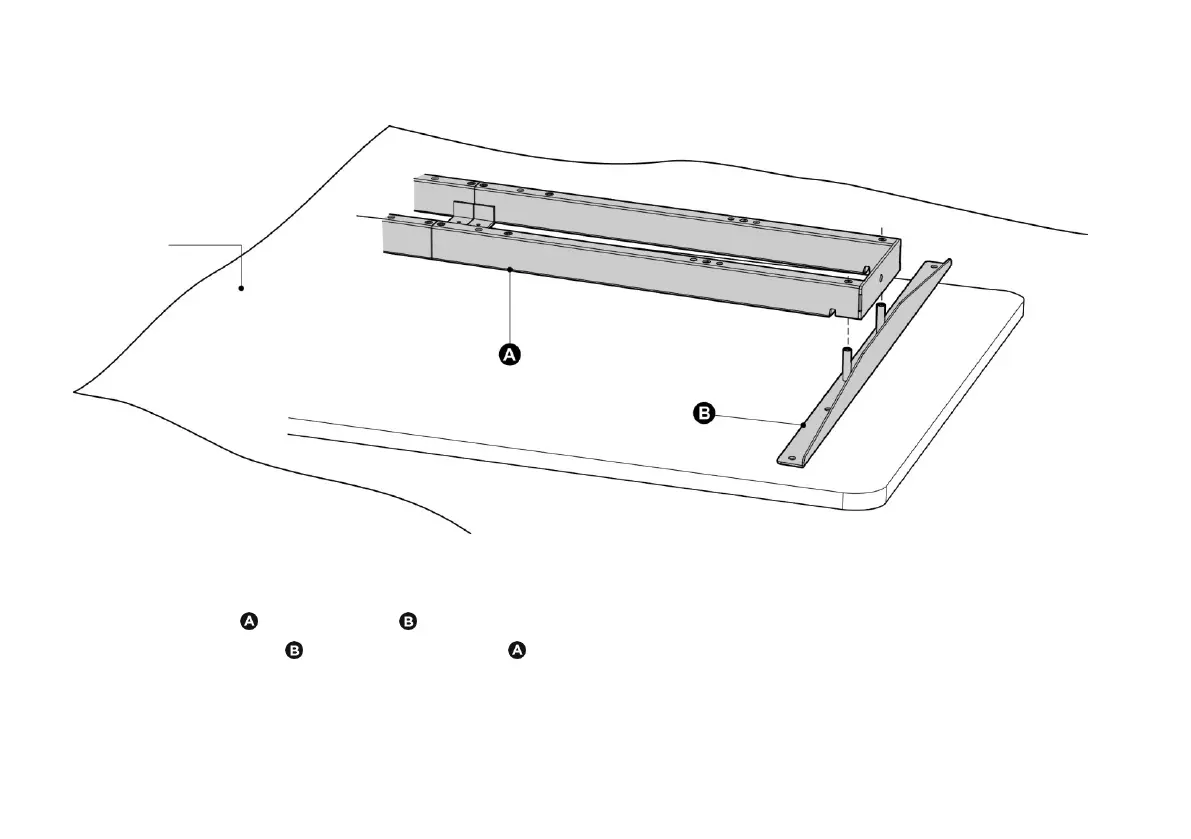 A

B

A B

B A