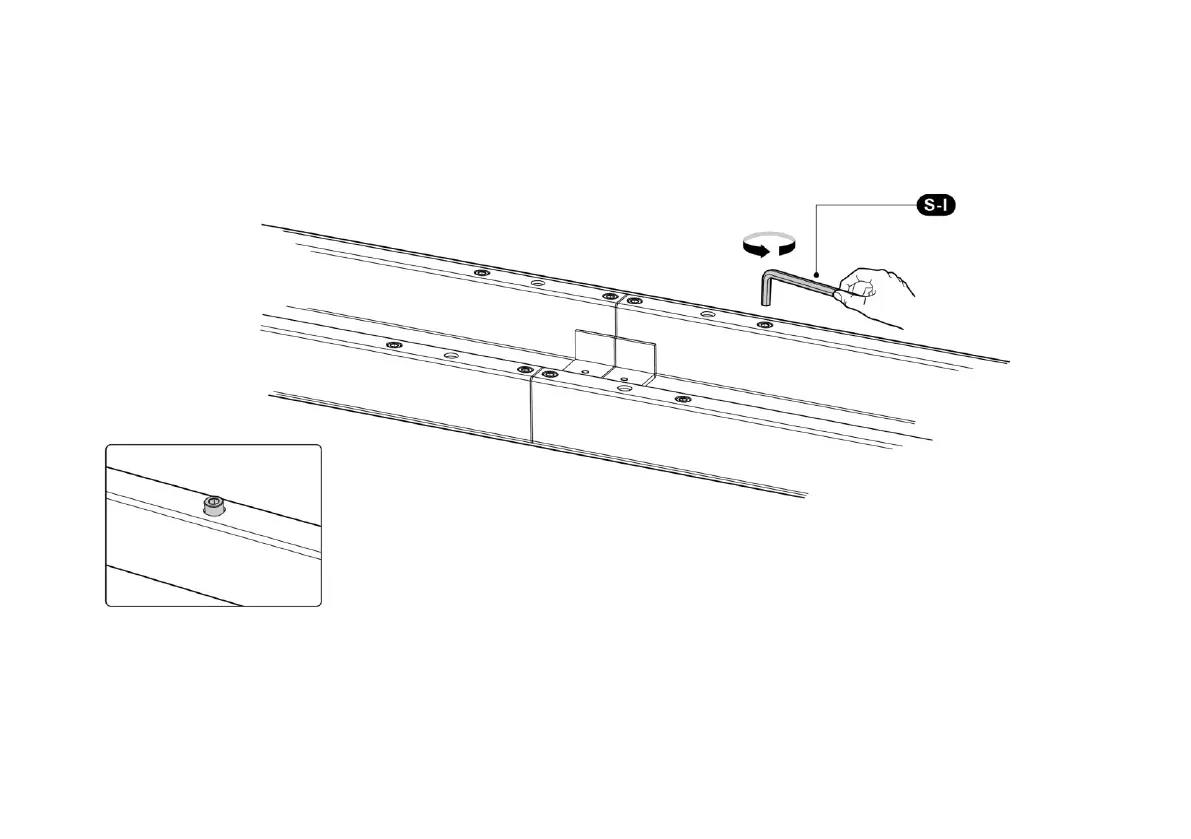 S-I