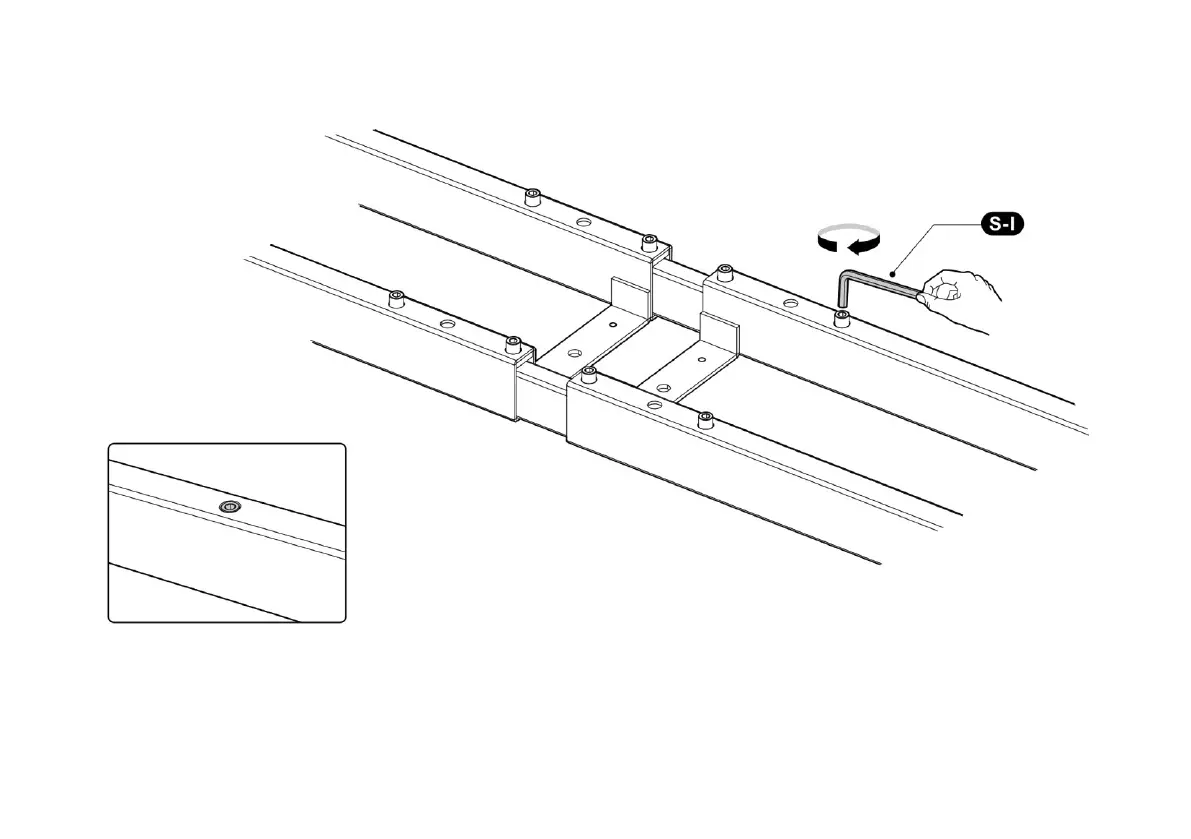 S-I