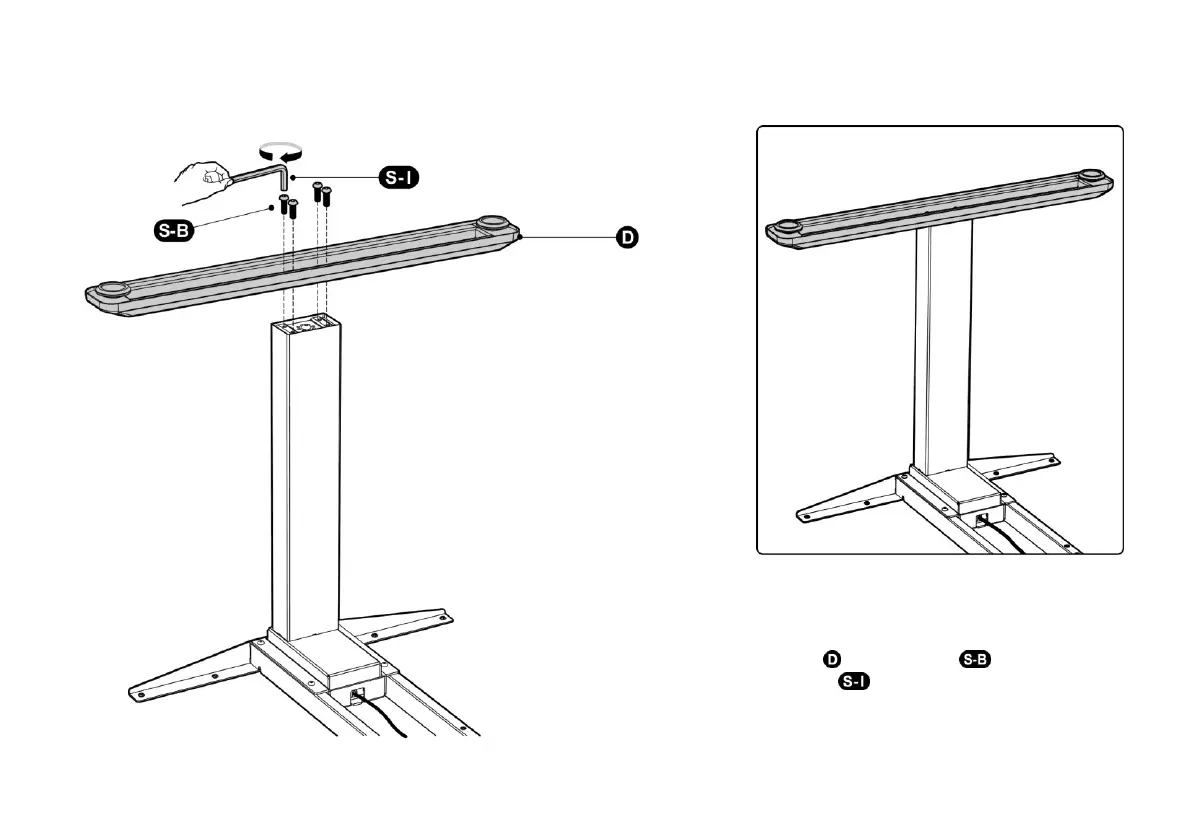 S-I
S-B
D

D S-B
S-I