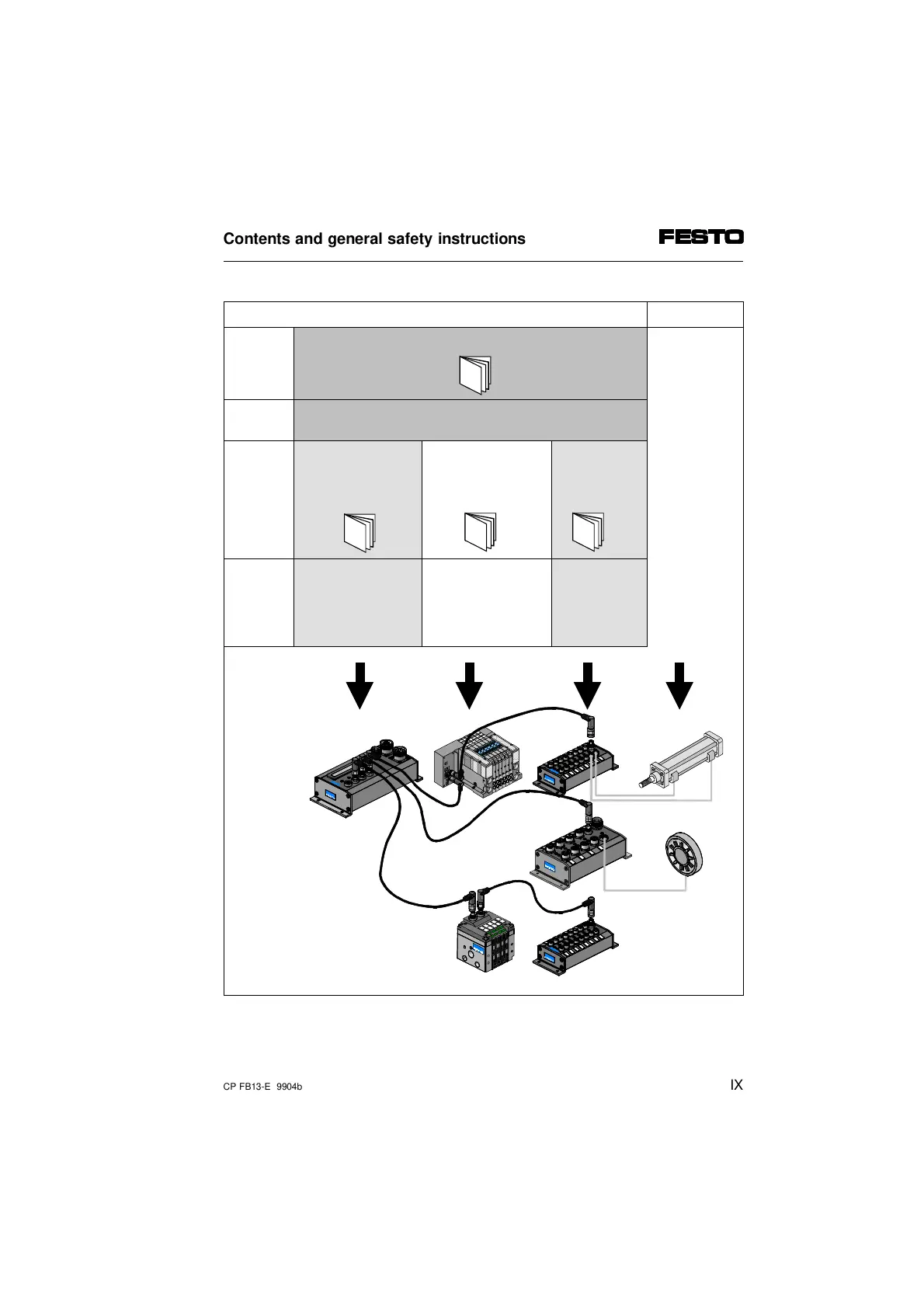 Contents and general safety instructions

FESTO

CP FB13-E 9904b

IX