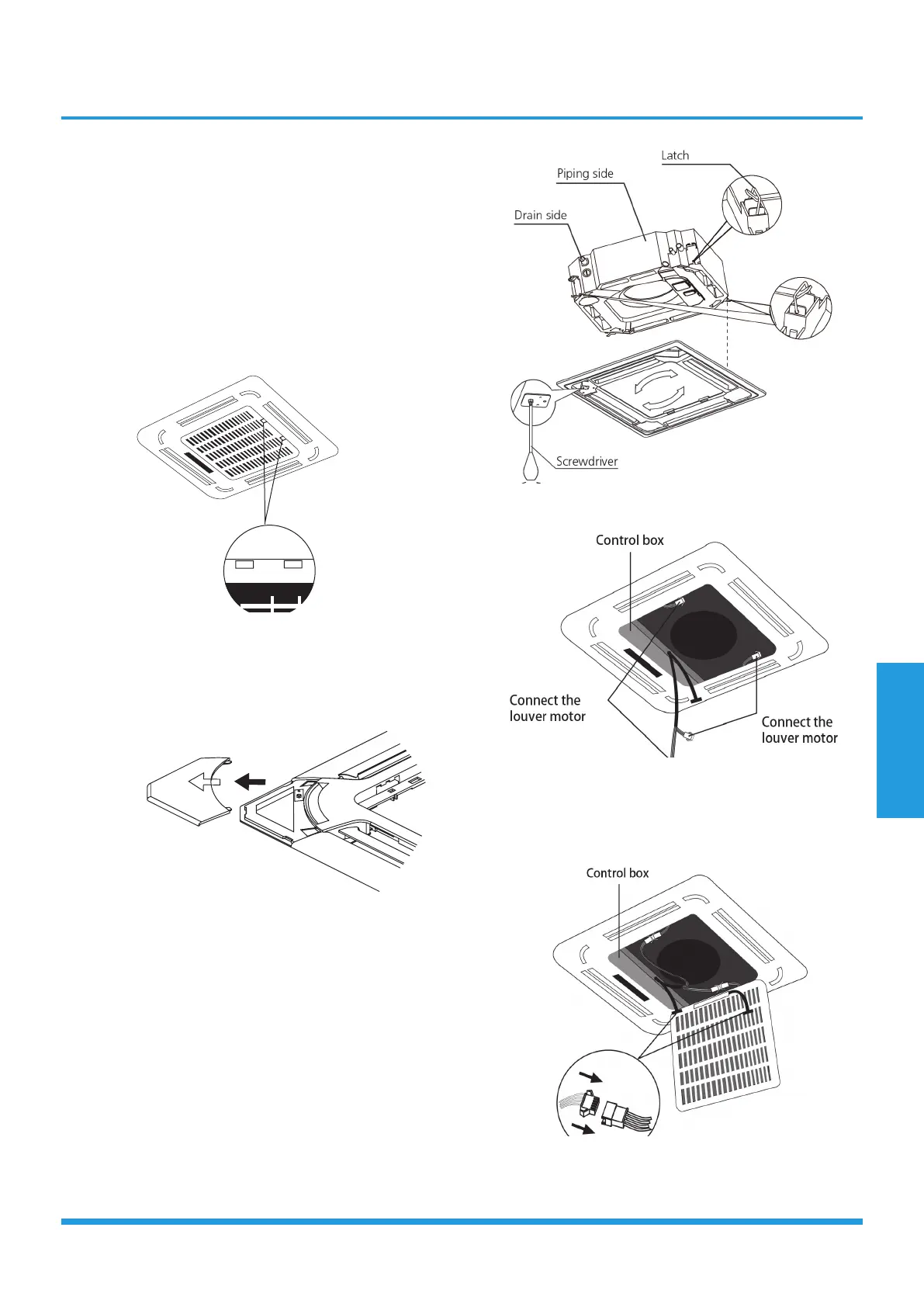 Latch
Piping side
Drain side
Screwdriver

Control box
Connect the louver motor
Connect the louver motor

Control box