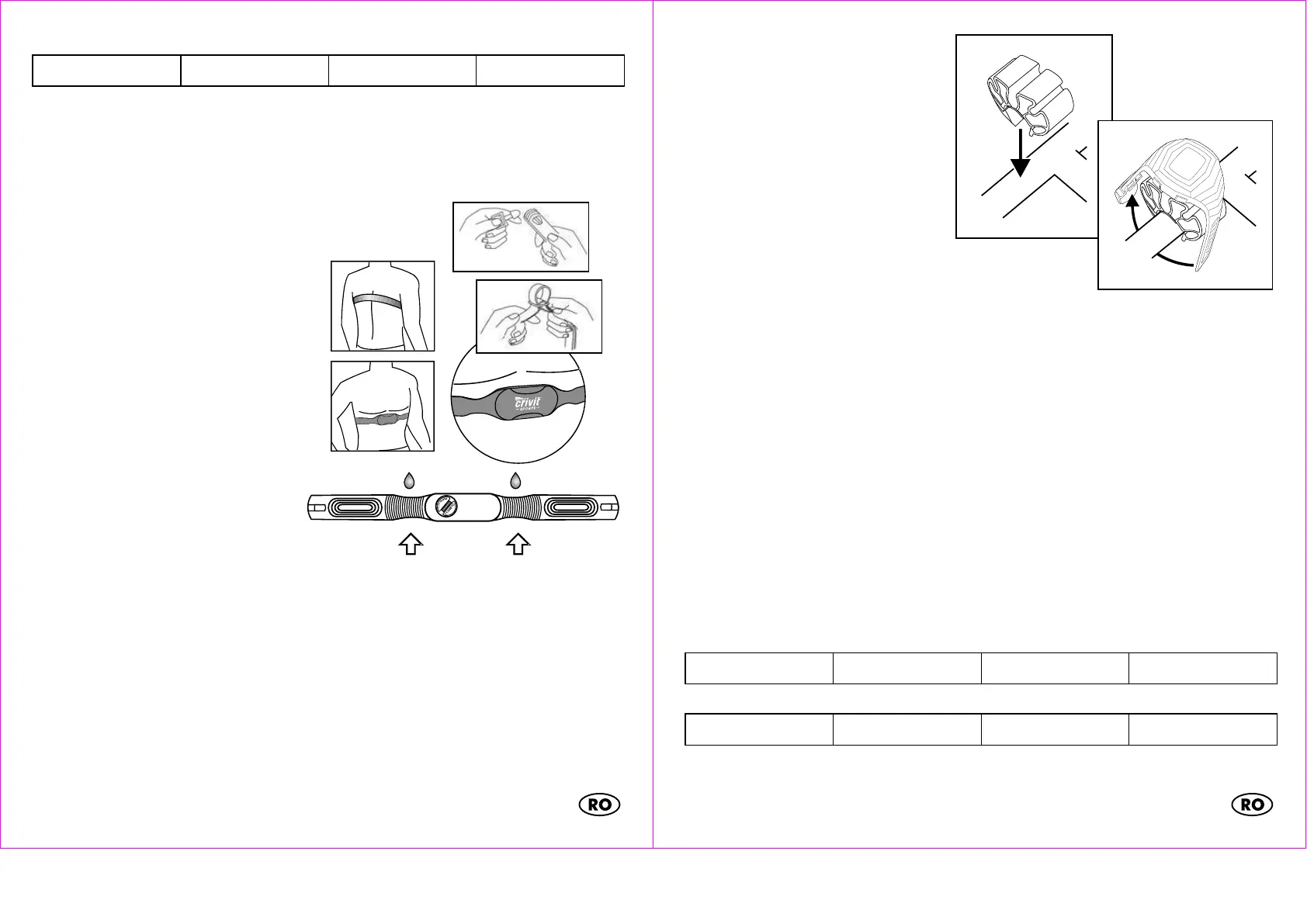 crivit SPORTS

RO

RO