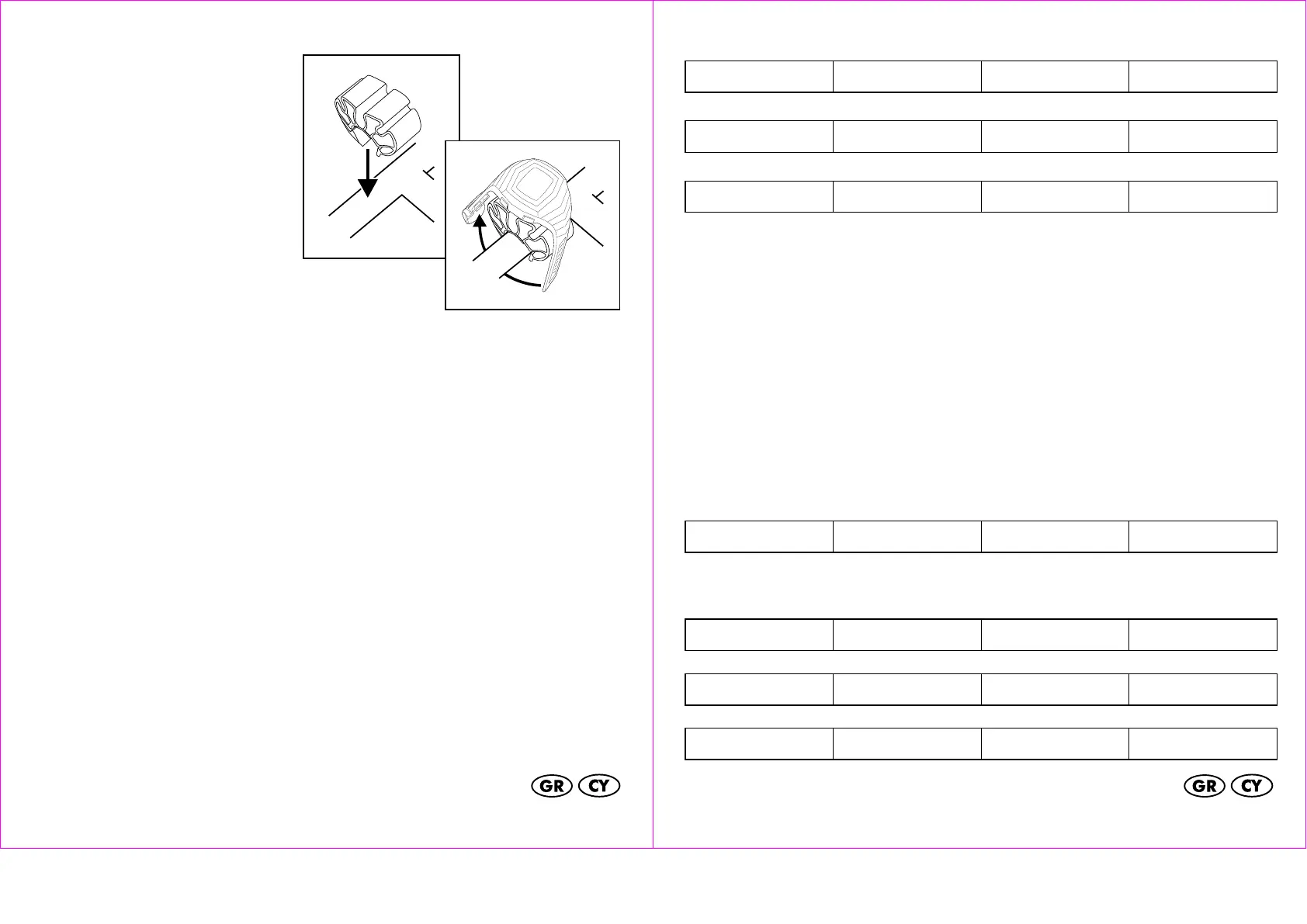 GR CY

GR CY