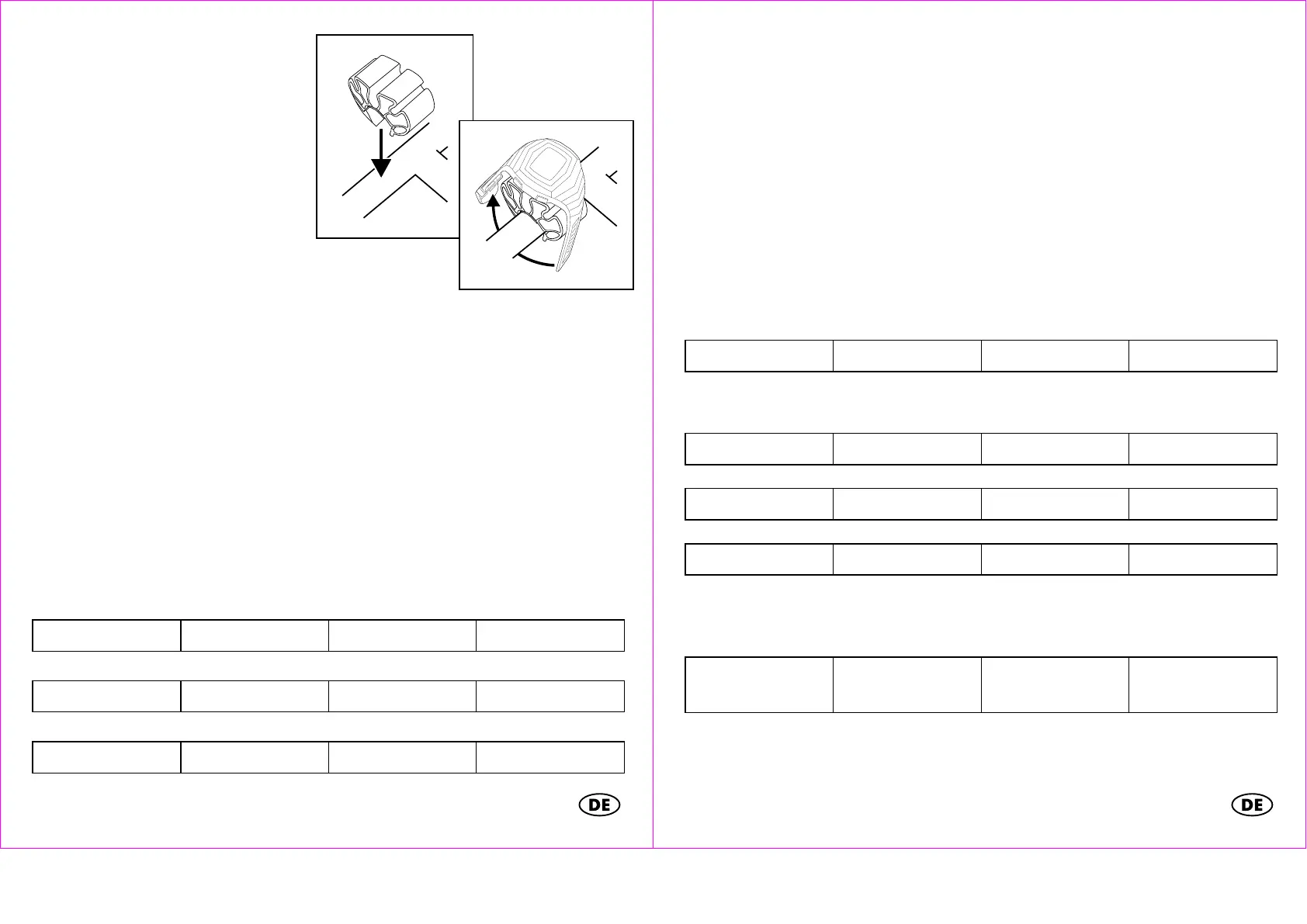 DE

DE