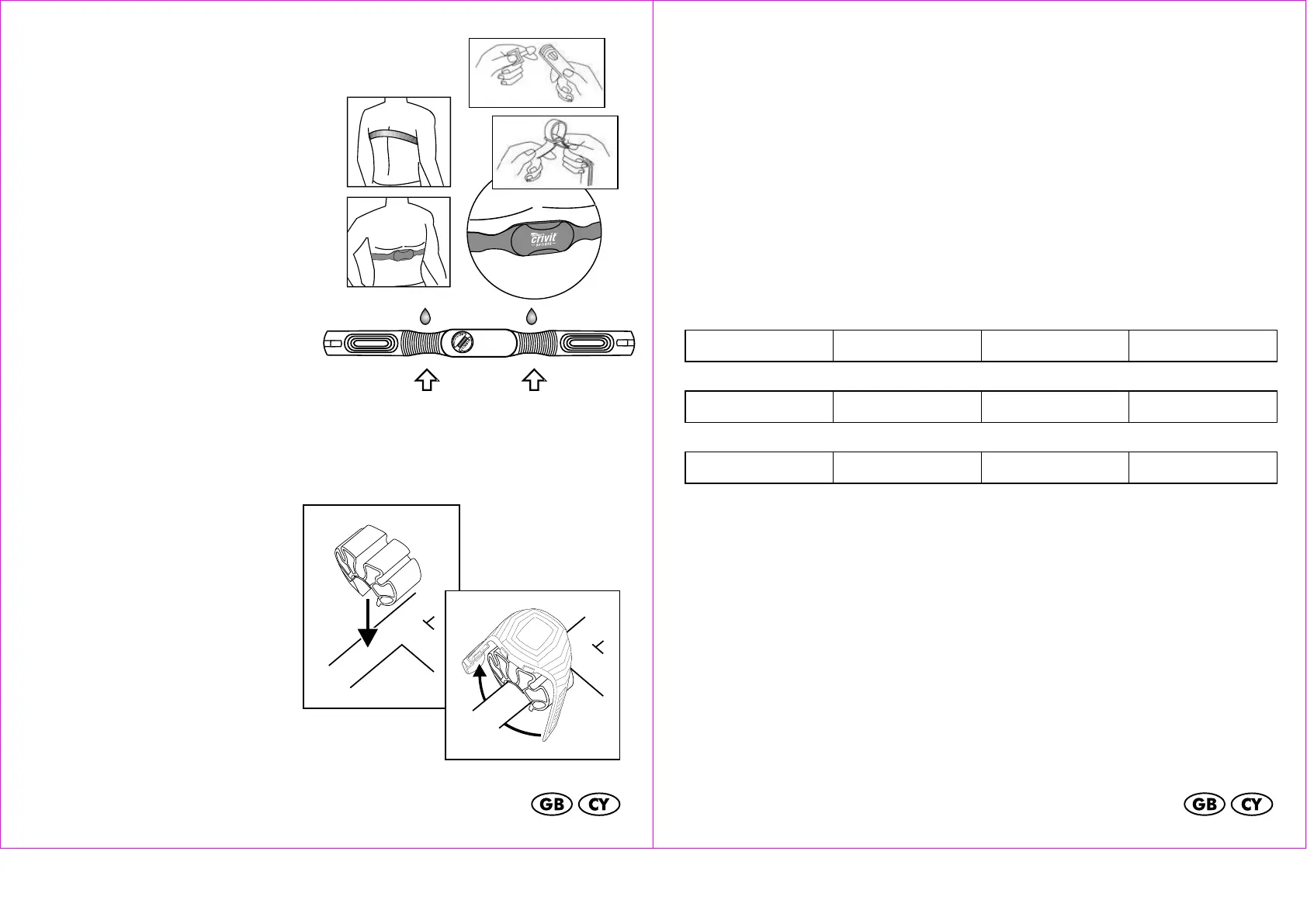 crivit
SPORTS

GB CY

GB CY