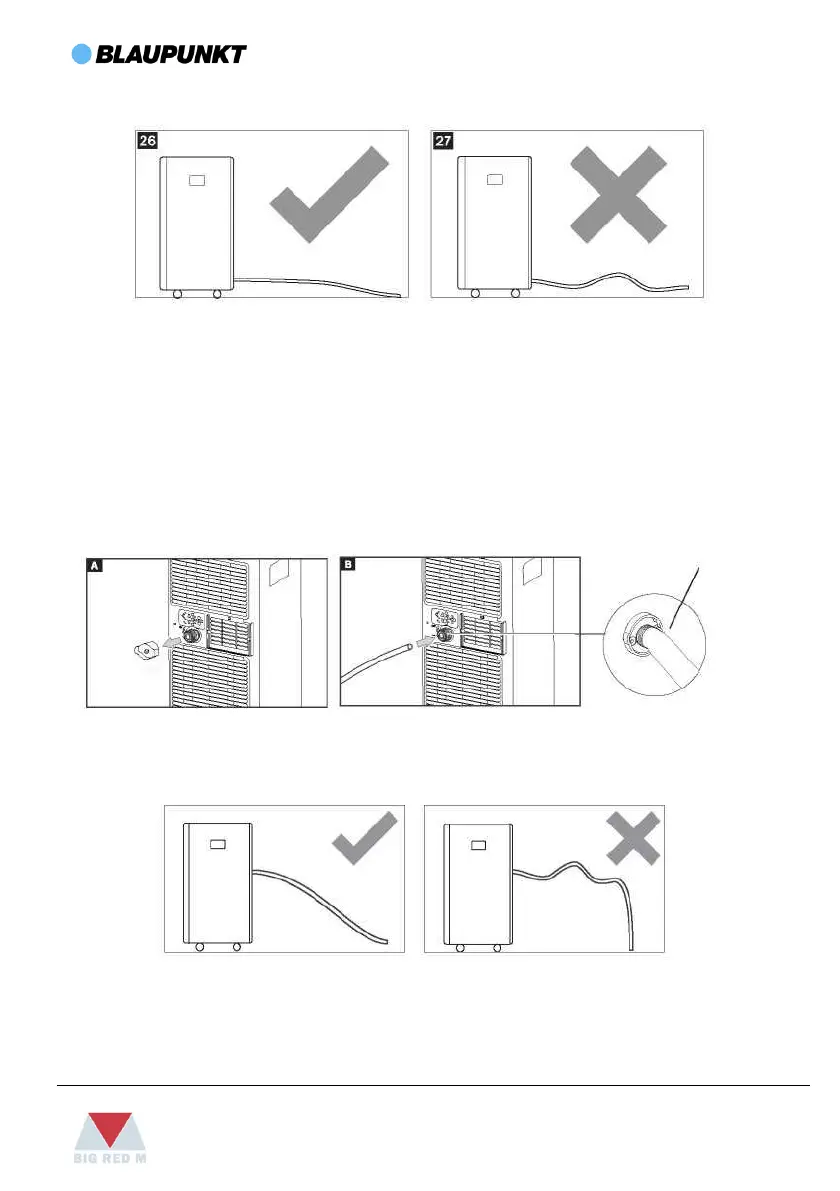 BLAUPUNKT

26

27

A

B

BIG RED M