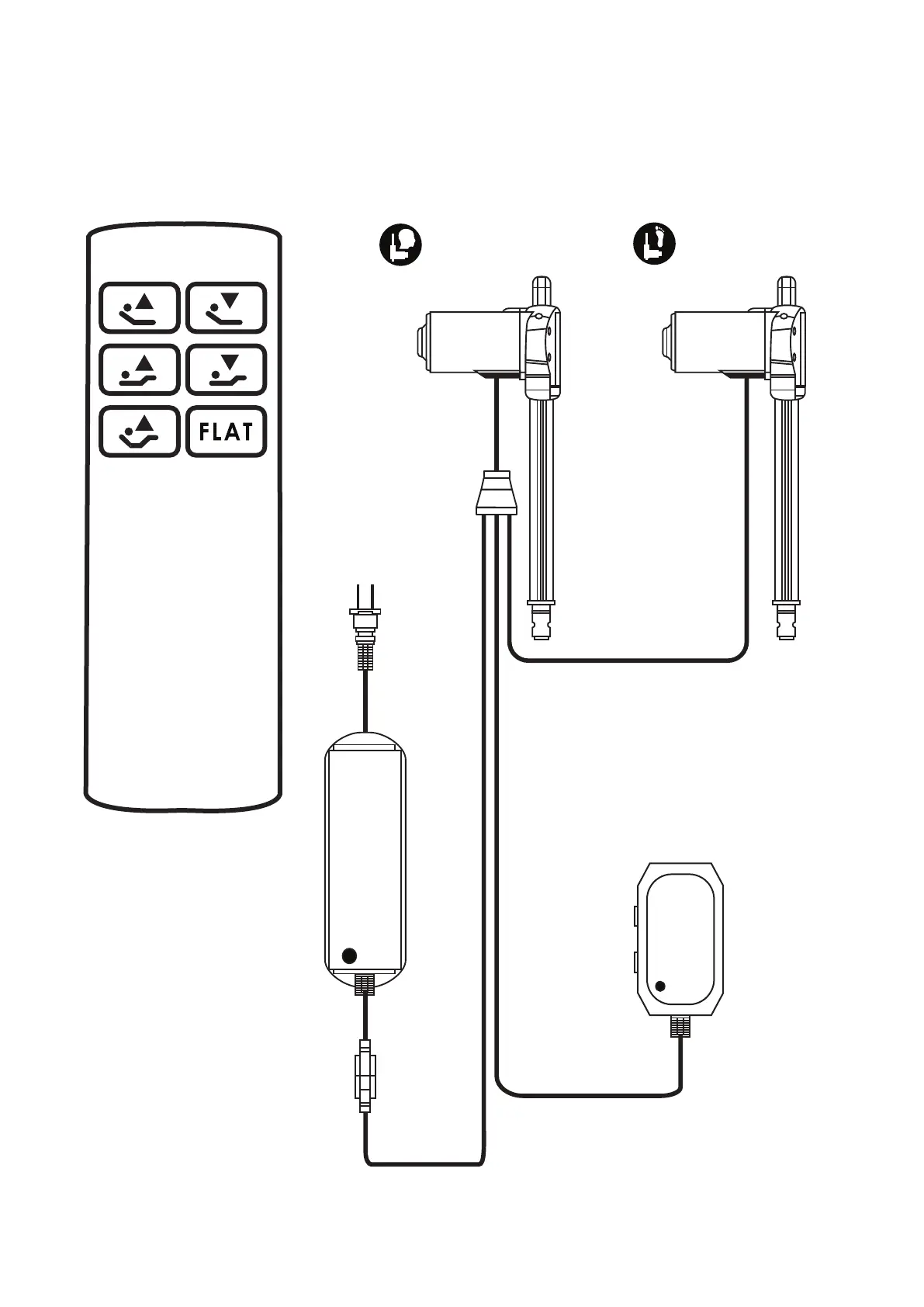 FLAT