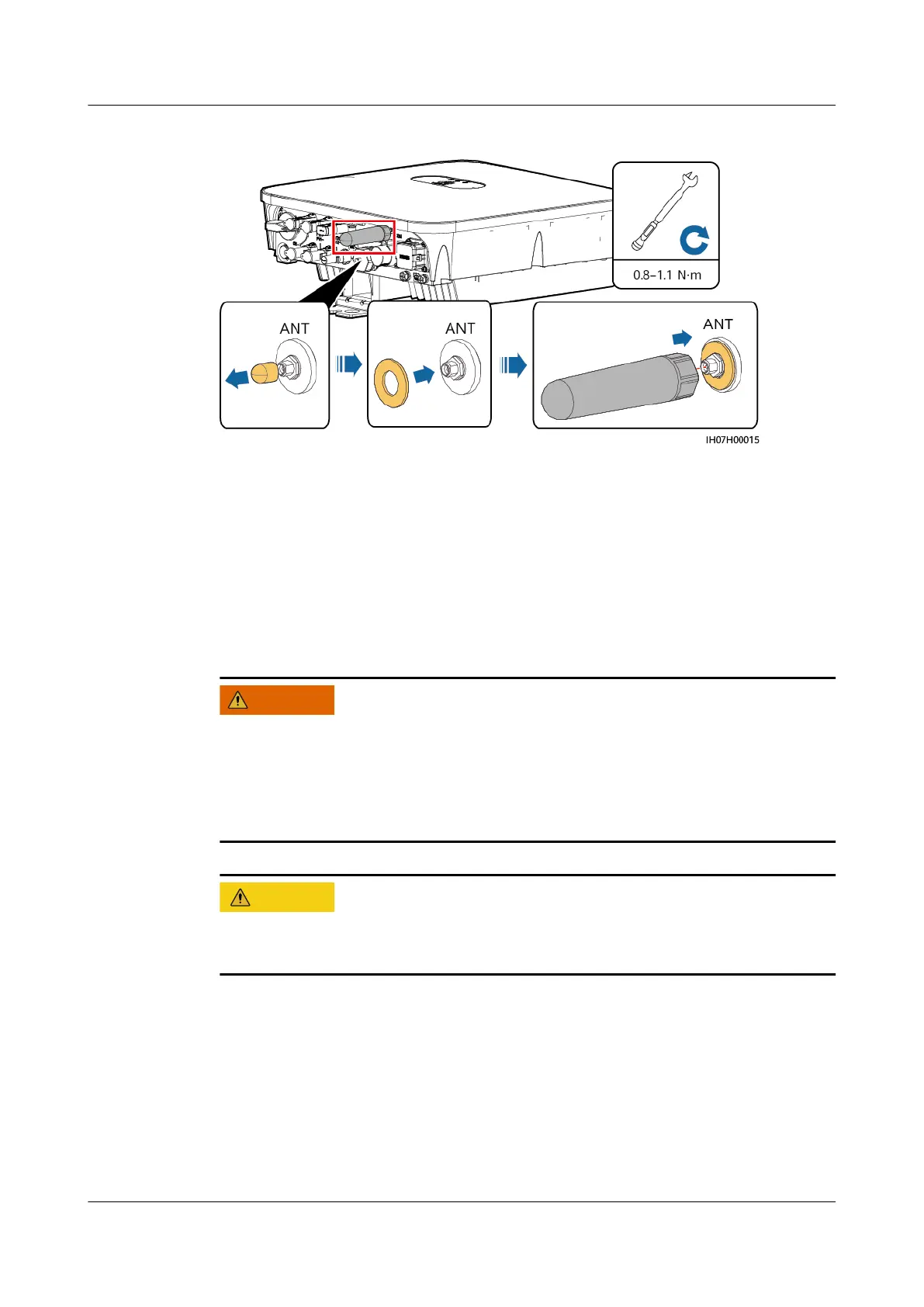 0.8–1.1 N·m

ANT

ANT

ANT

IH07H00015