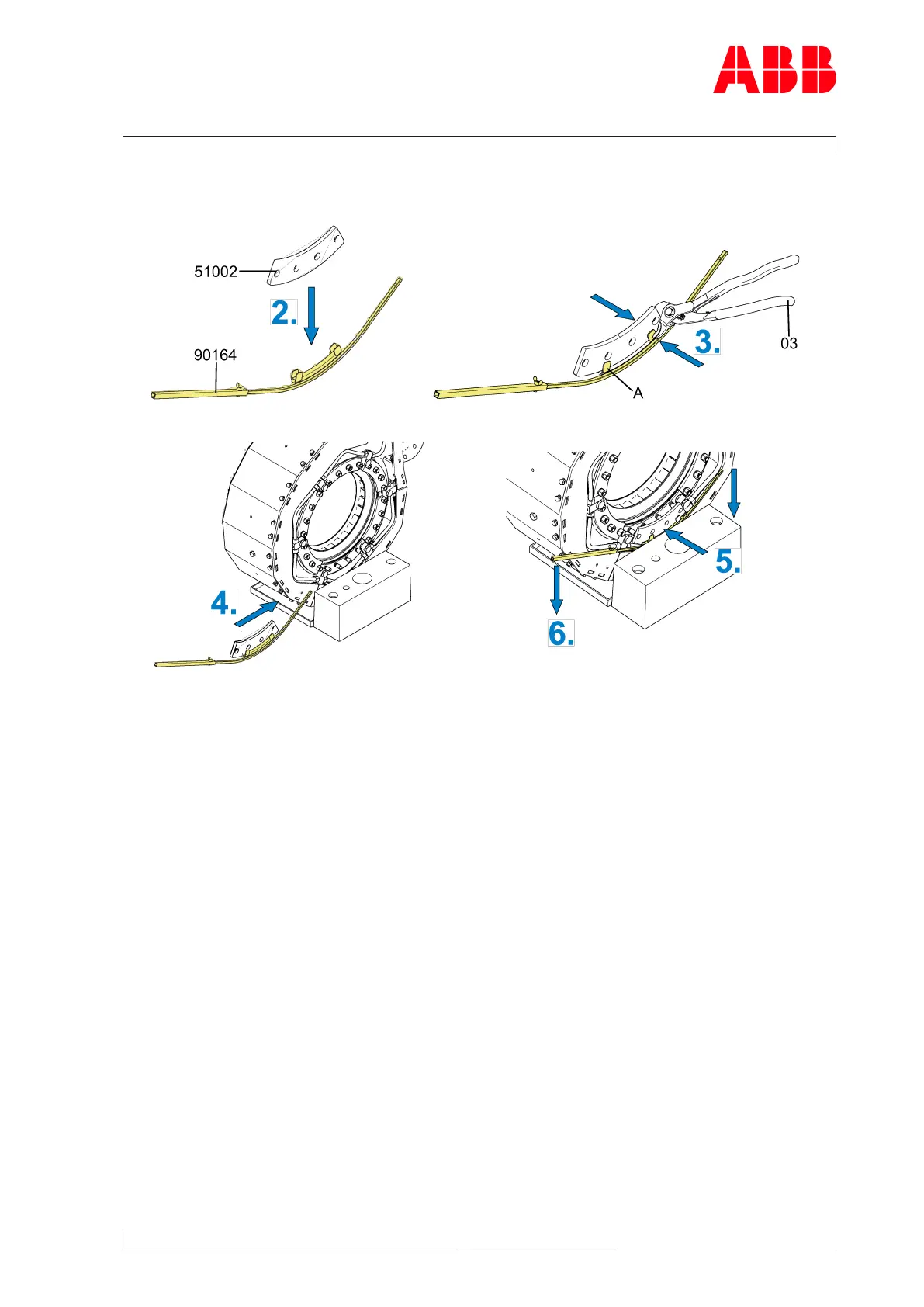 ABB

51002
2.
90164
3.
03
A
4.
5.
6.