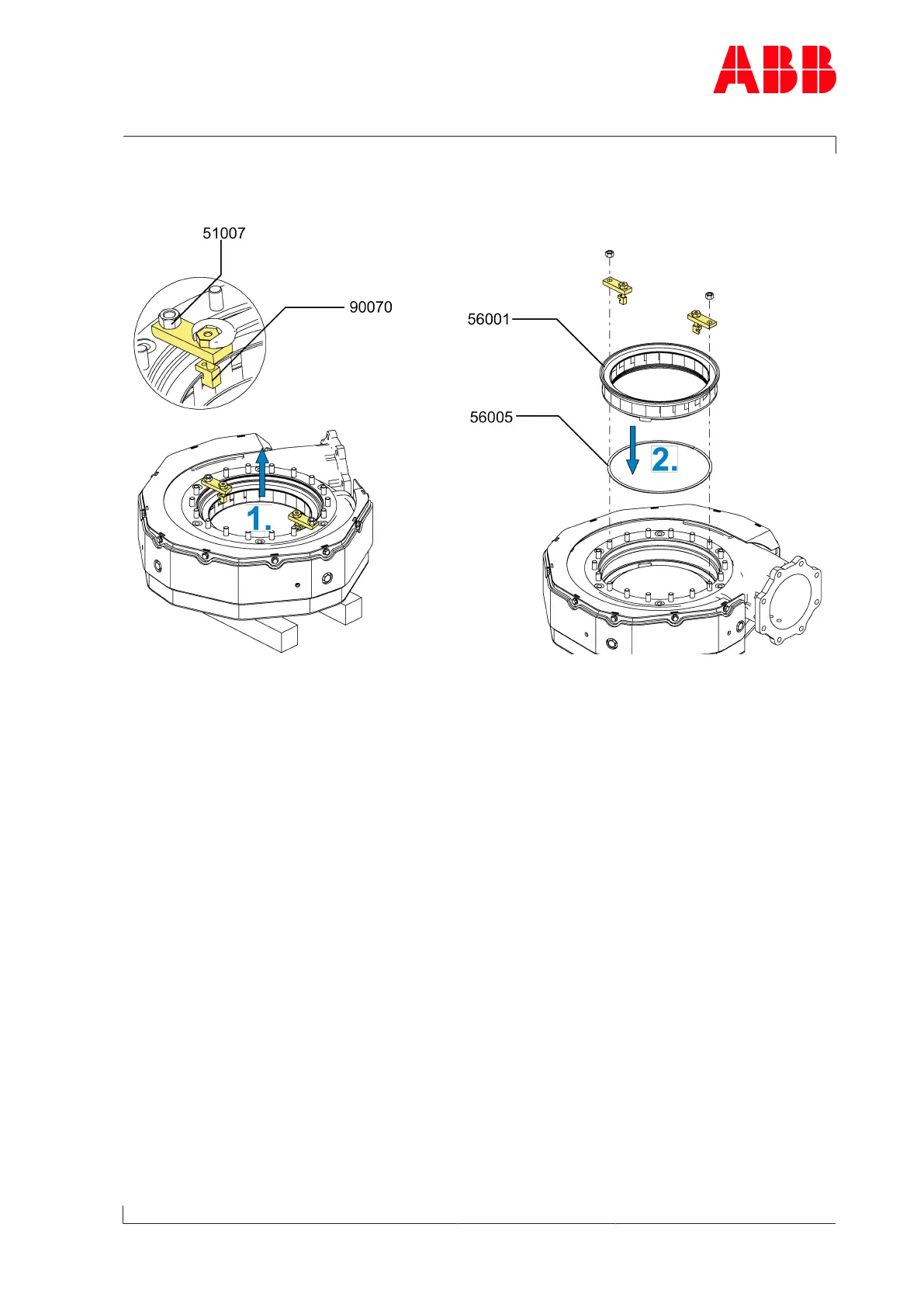 ABB

51007

90070

1.

56001

56005

2.