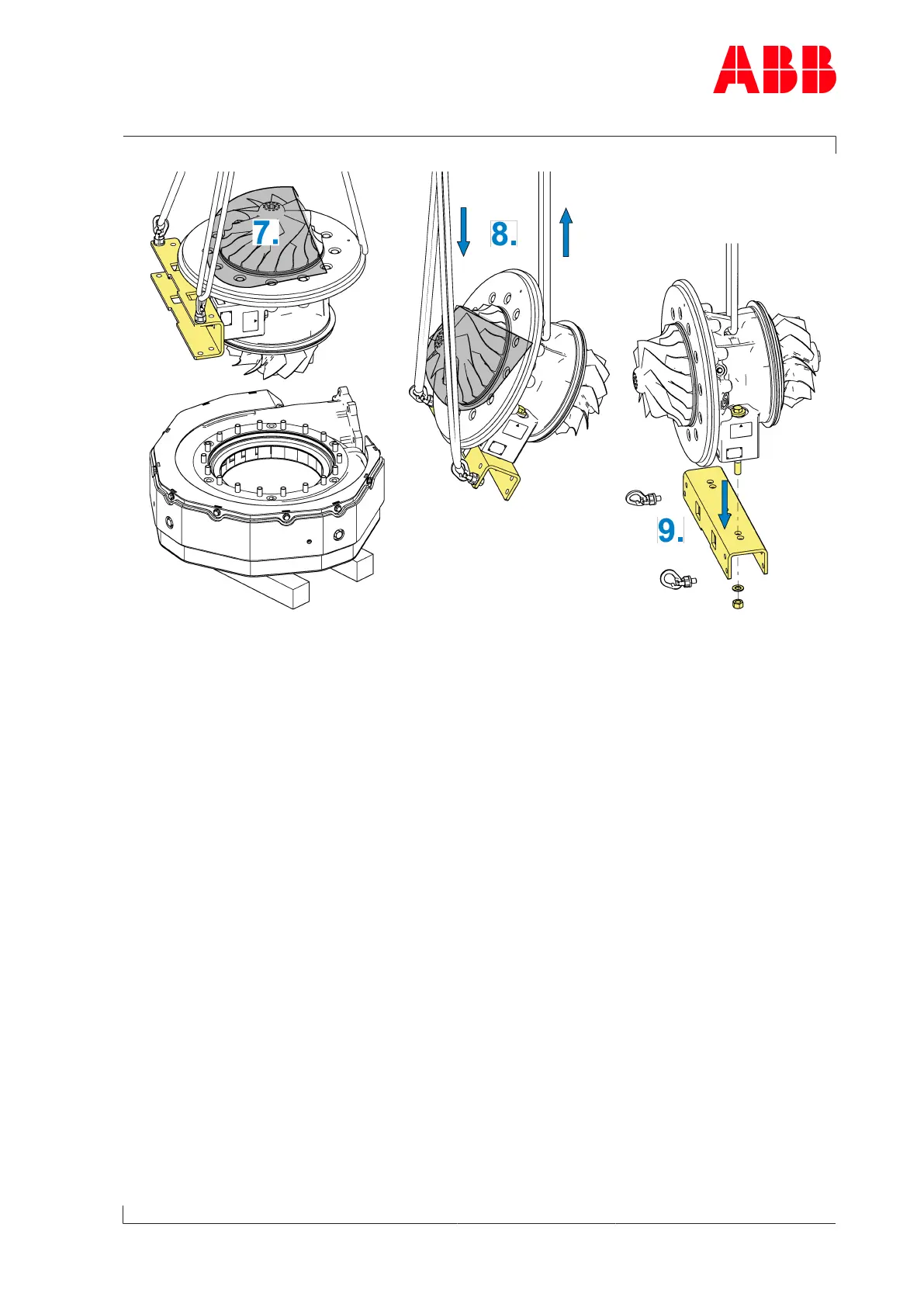 ABB

7.

8.

9.