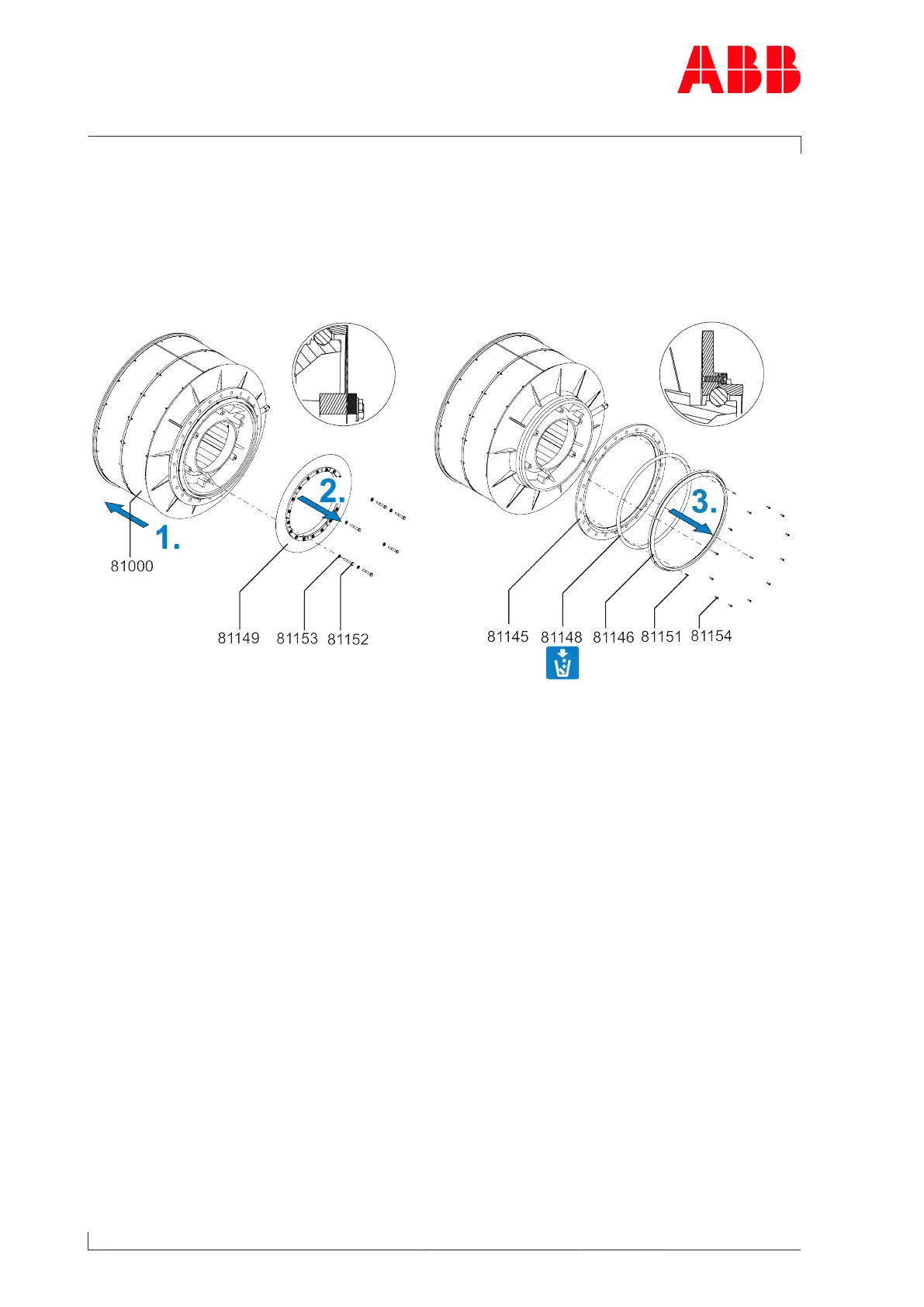 ABB

2.

1.

81000

81149 81153 81152

3.

81145 81148 81146 81151 81154