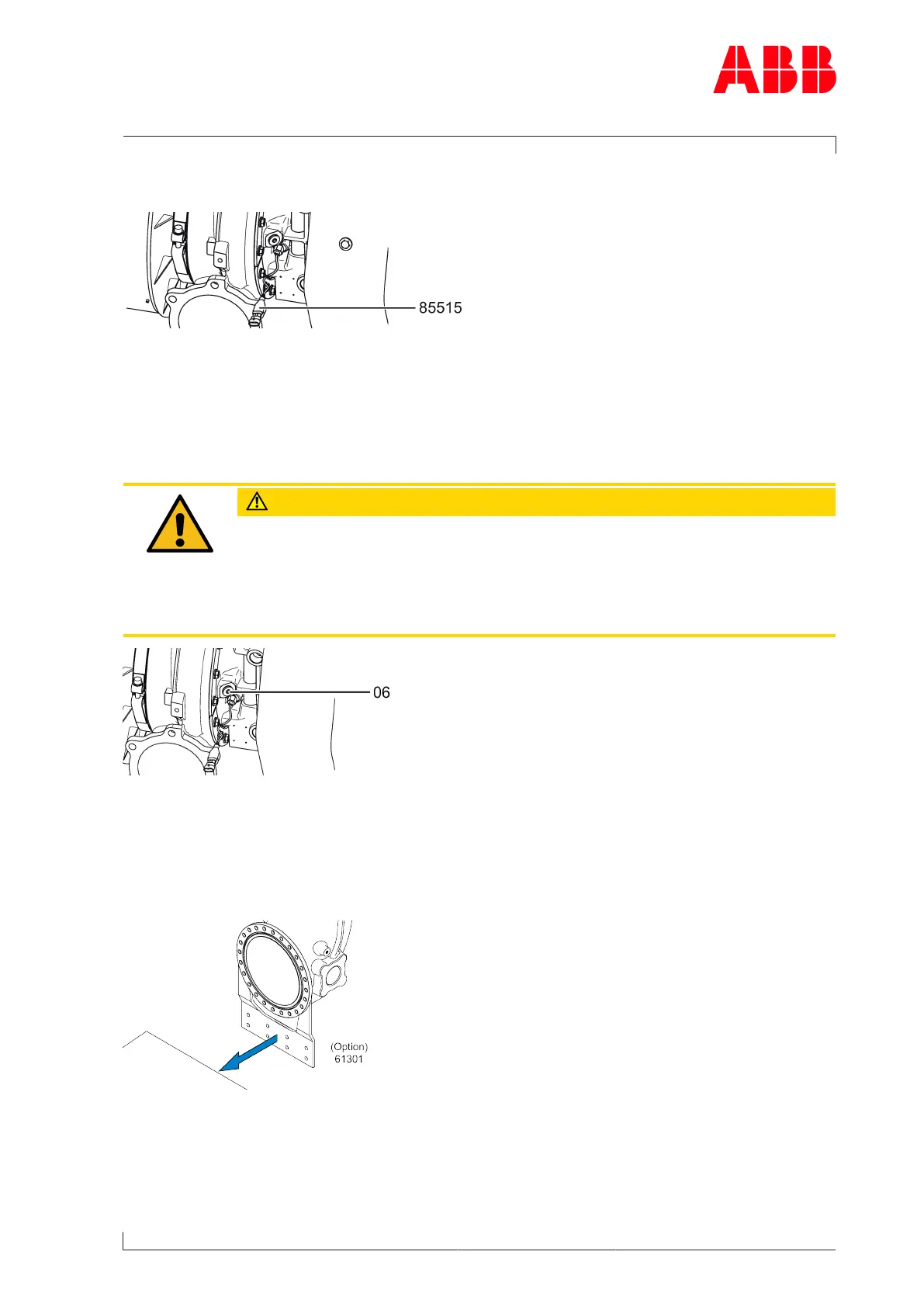 ABB

85515

06

(Option)
61301