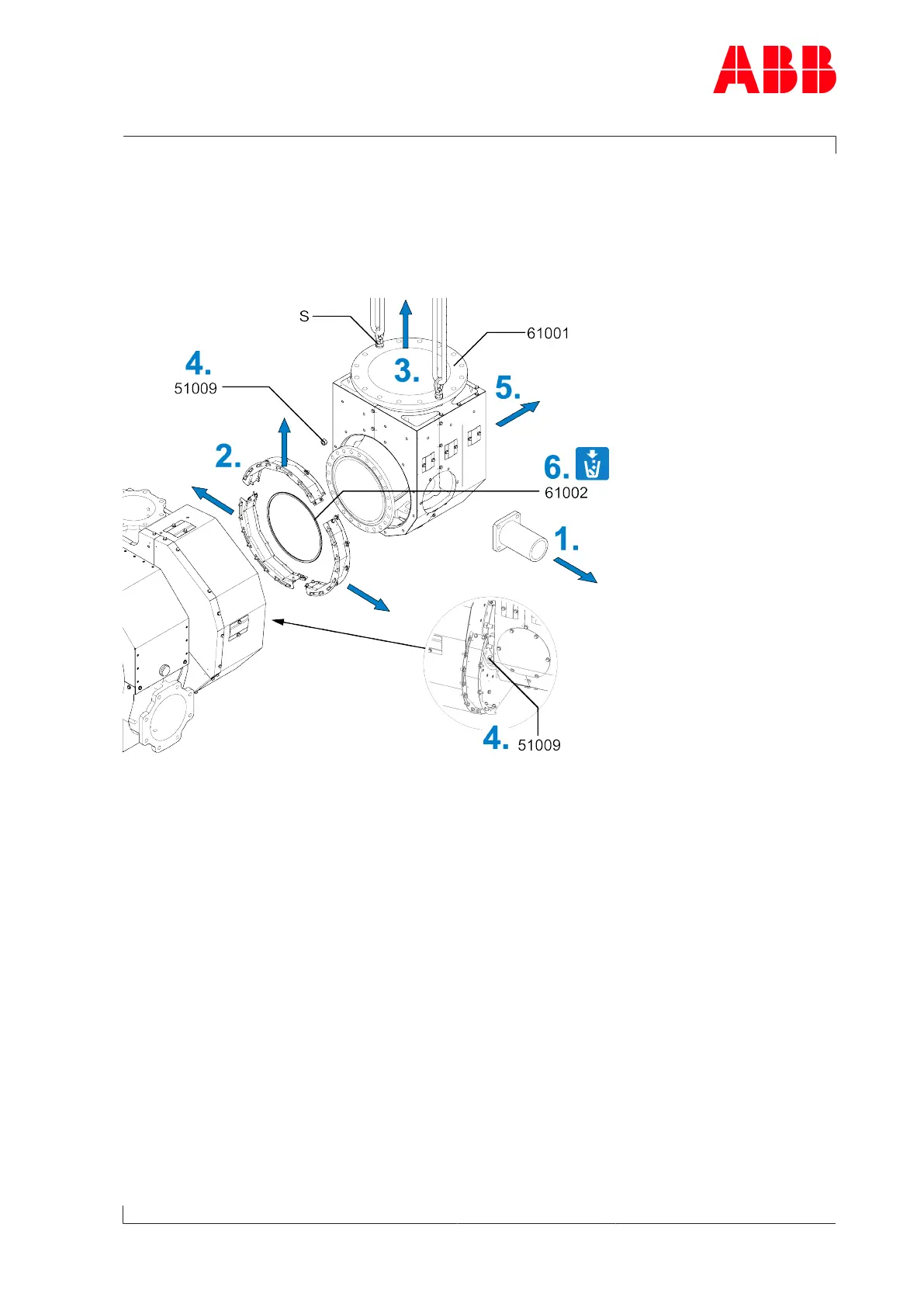 ABB

S
61001
4.
51009
3.
5.
2.
6.
61002
1.
4. 51009