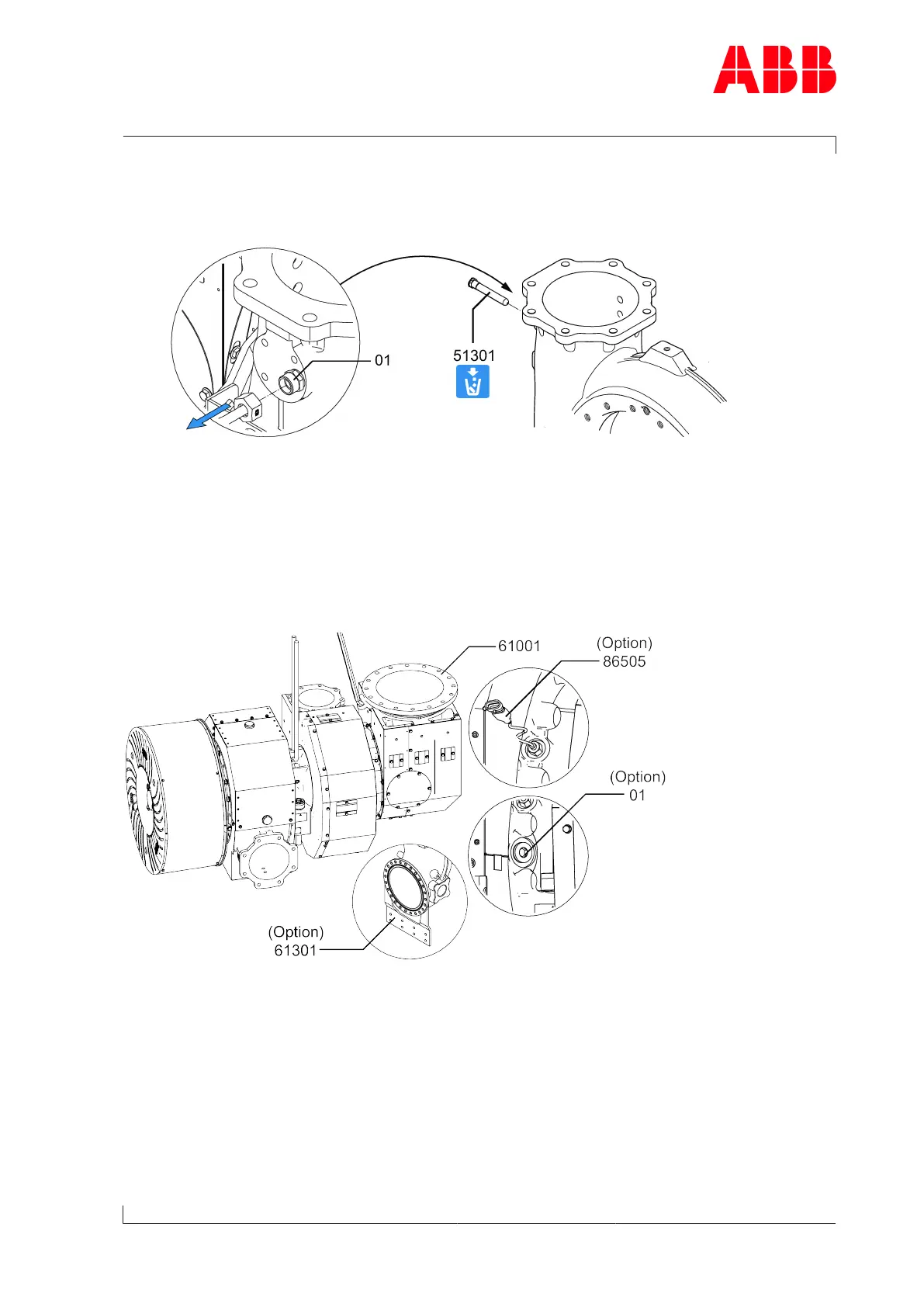 ABB

01

51301

61001

(Option)
86505

(Option)
01

(Option)
61301