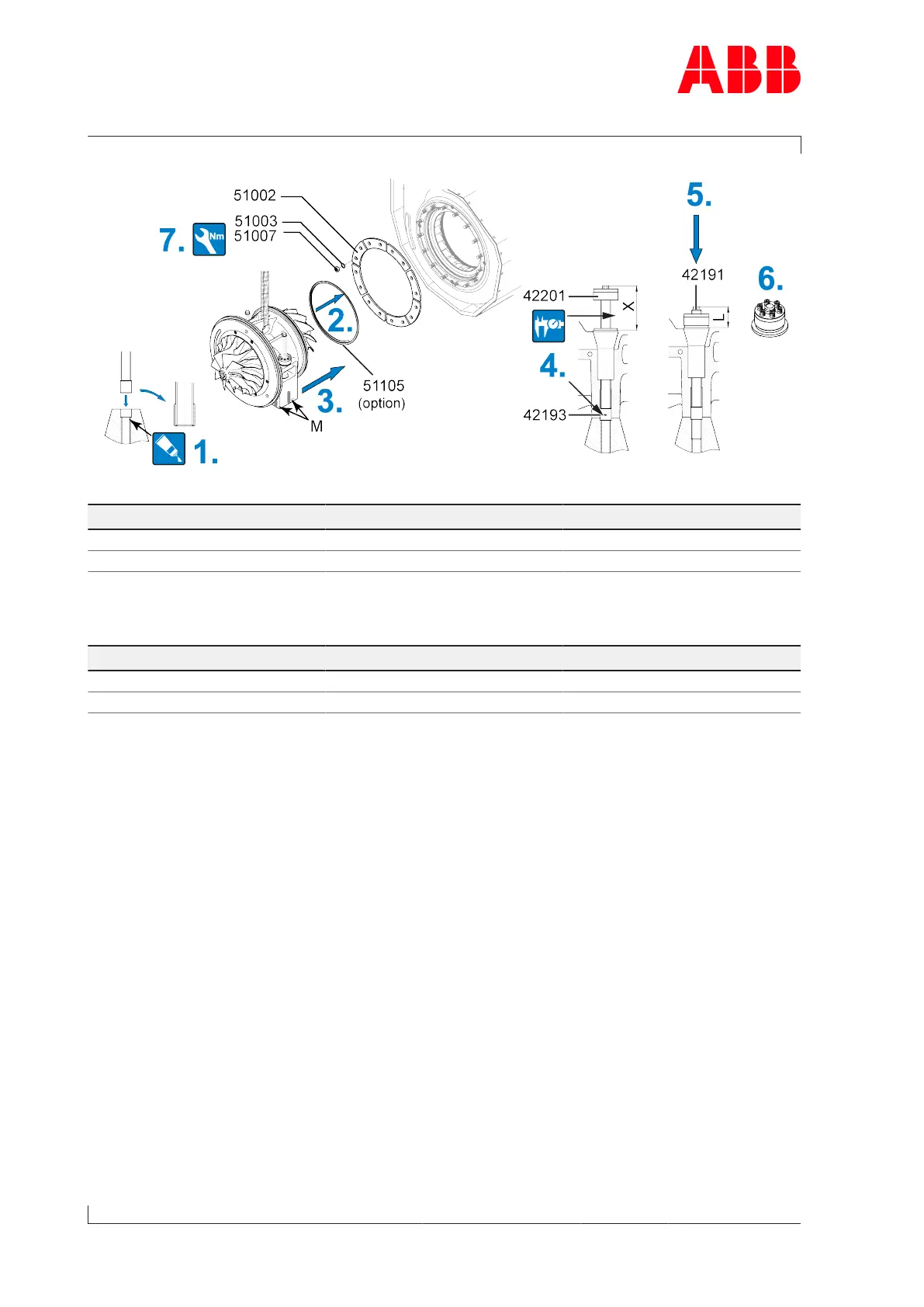 ABB

51002
51003
51007
7.
Nm
2.
3.
51105
(option)
M
1.
42201
X
4.
42193
5.
42191
L
6.