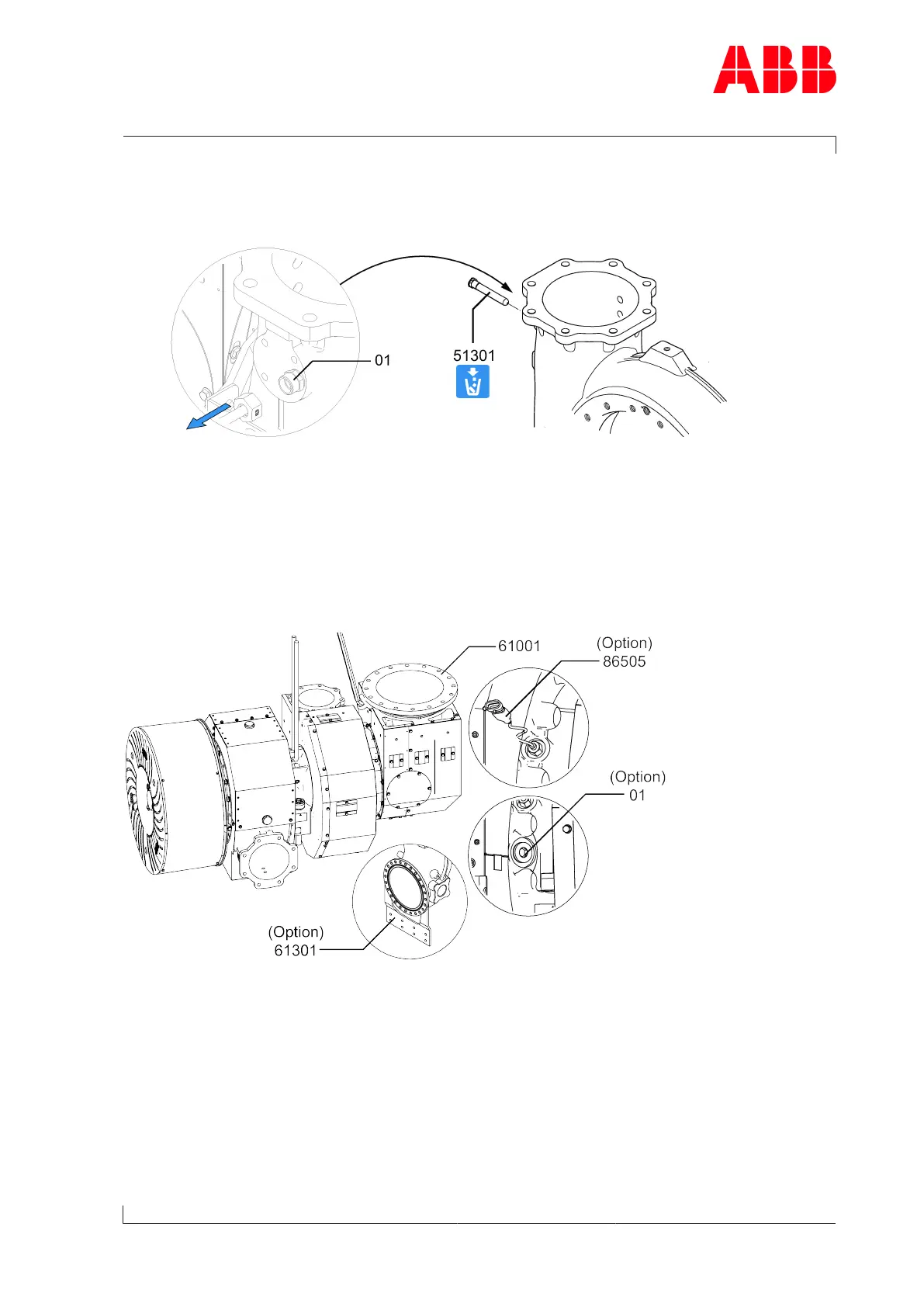 ABB

01

51301

61001

(Option)
86505

(Option)
01

(Option)
61301