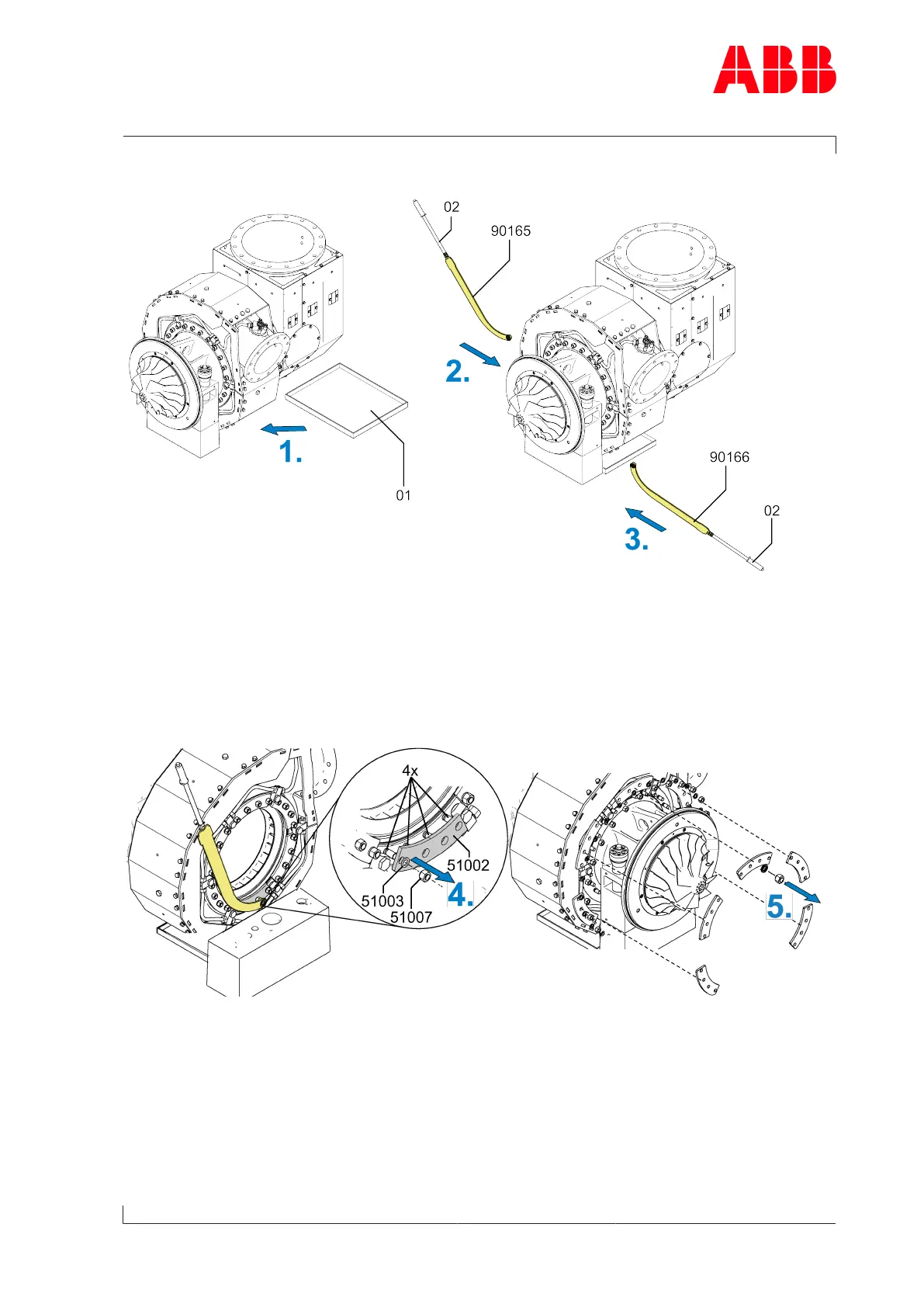 ABB

02
90165
2.
1.
01
90166
02
3.

4x
51002
51003
51007
4.
5.