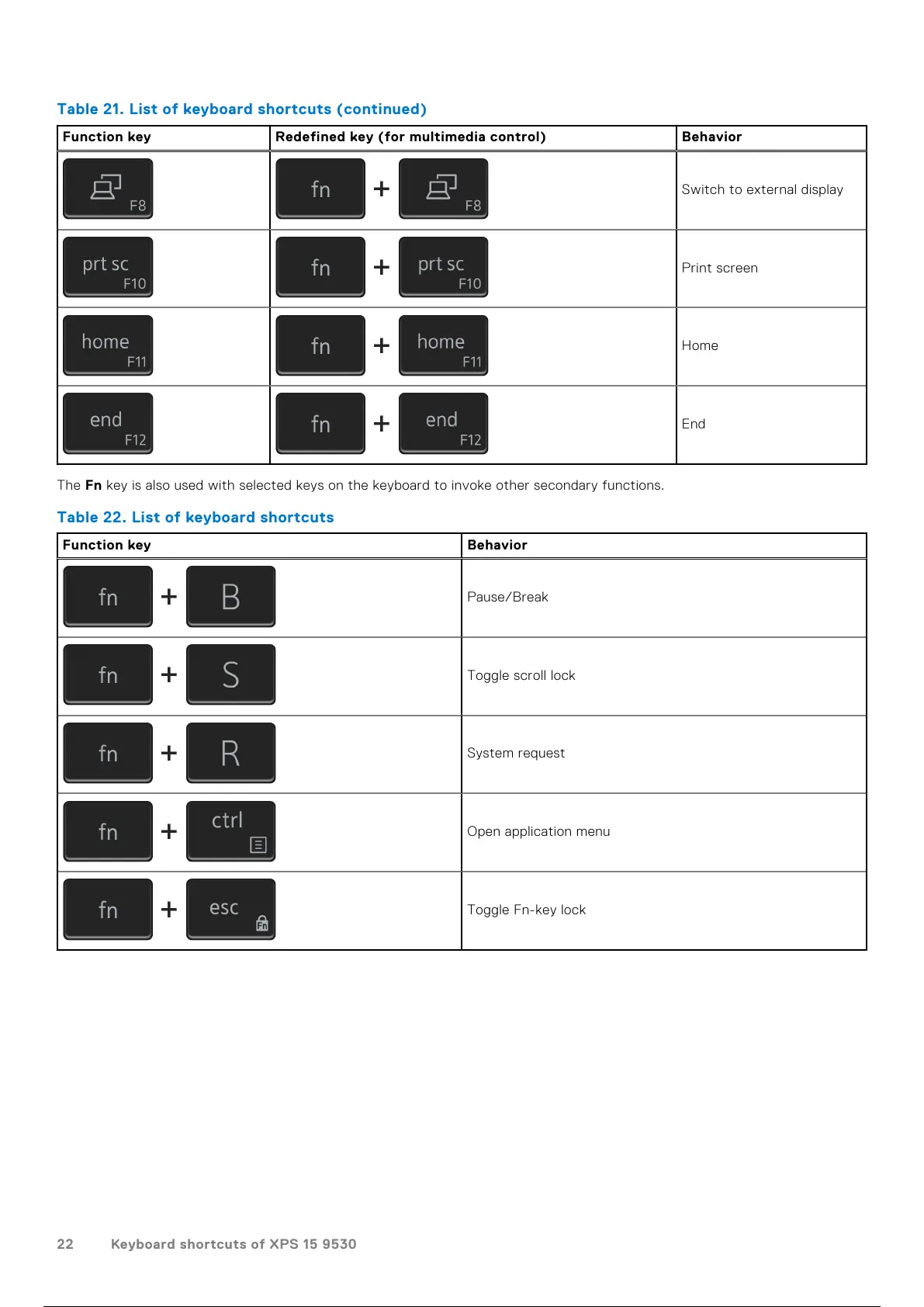 Table 21. List of keyboard shortcuts (continued)

| Function key | Redefined key (for multimedia control) | Behavior |
|---|---|---|
| F8 | fn + F8 | Switch to external display |
| prt sc F10 | fn + prt sc F10 | Print screen |
| home F11 | fn + home F11 | Home |
| end F12 | fn + end F12 | End |

The **Fn** key is also used with selected keys on the keyboard to invoke other secondary functions.

Table 22. List of keyboard shortcuts

| Function key | Behavior |
|---|---|
| fn + B | Pause/Break |
| fn + S | Toggle scroll lock |
| fn + R | System request |
| fn + ctrl | Open application menu |
| fn + esc Fn | Toggle Fn-key lock |

22 Keyboard shortcuts of XPS 15 9530