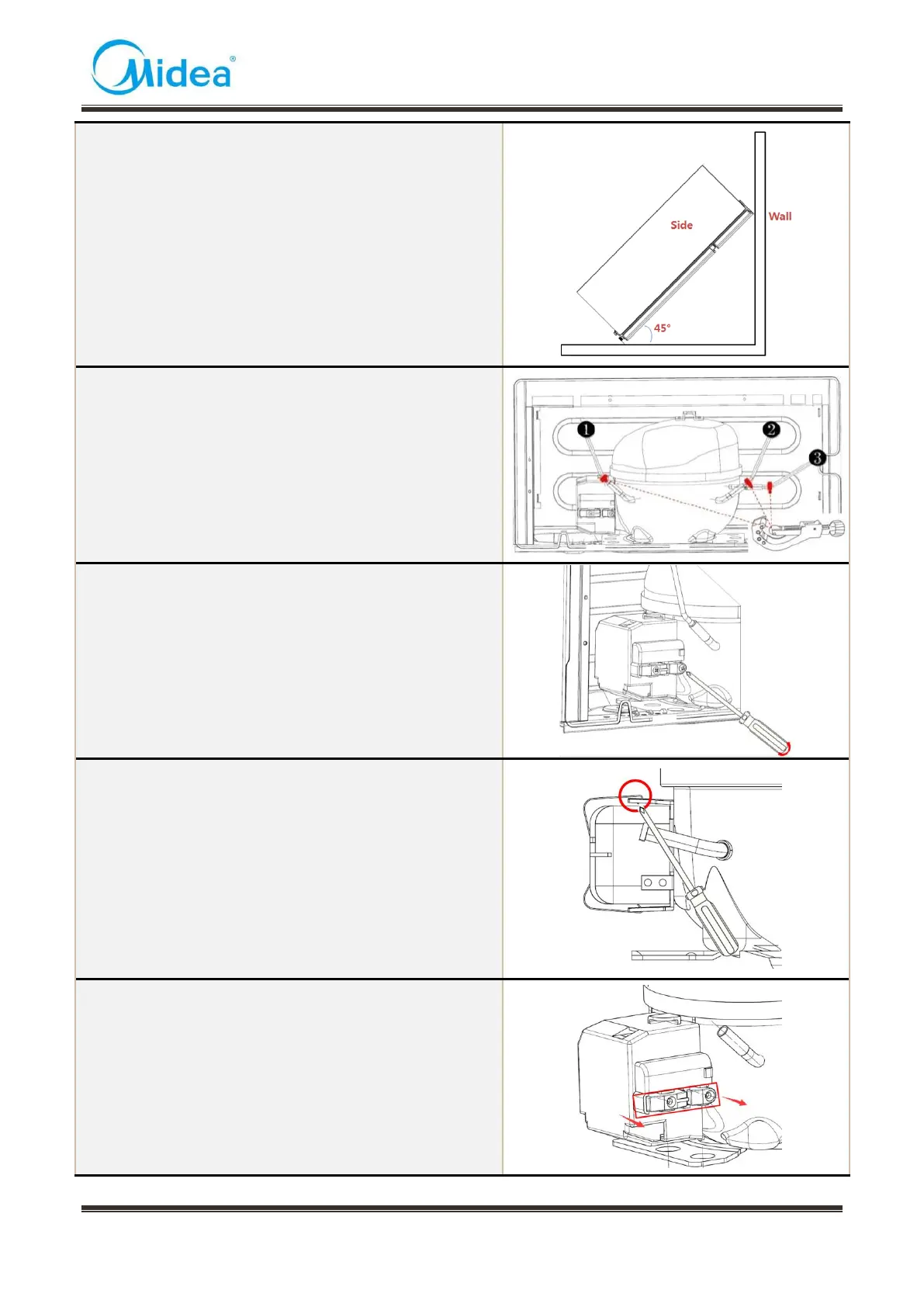 Midea®

Side
Wall
45°

1
2
3