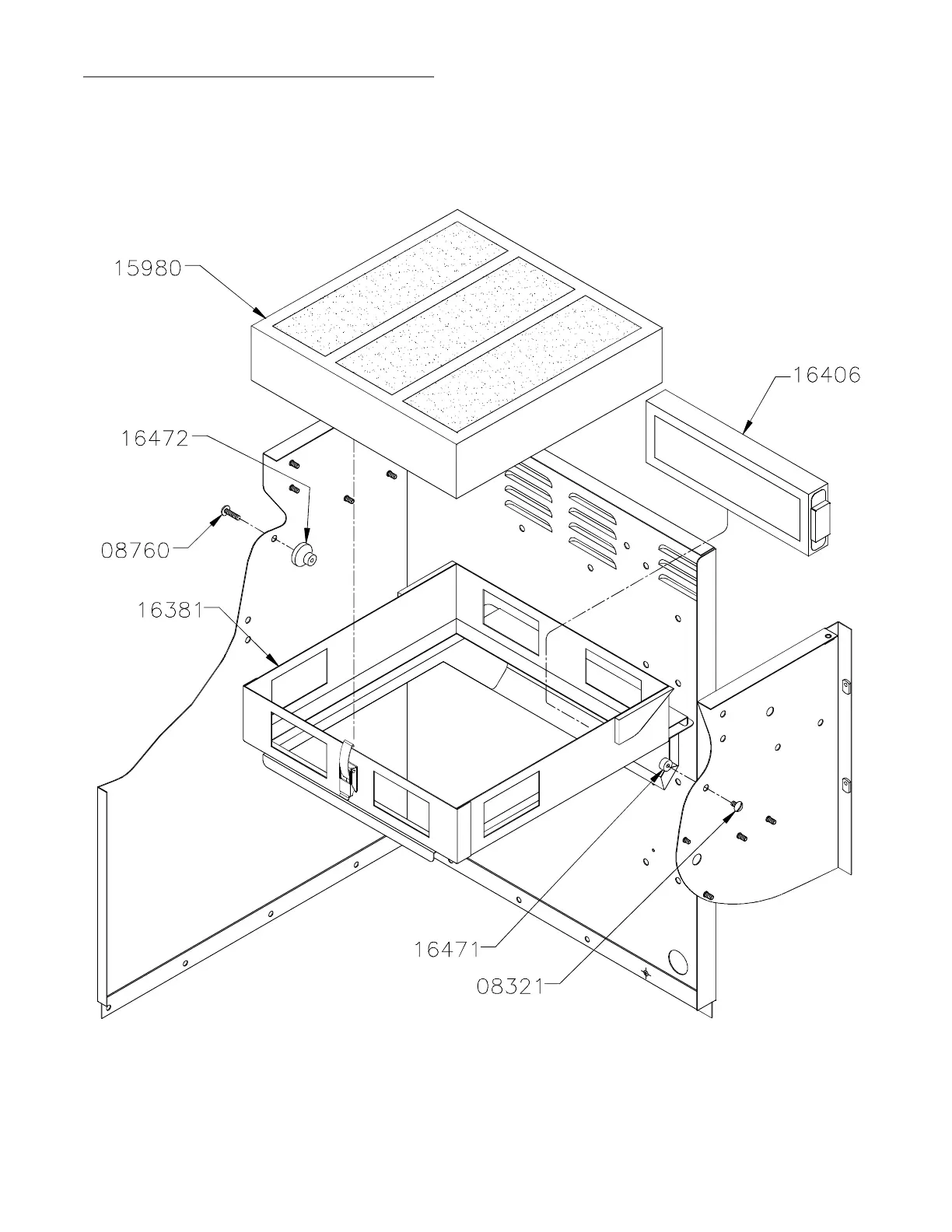 15980

16406

16472

08760

16381

16471

08321