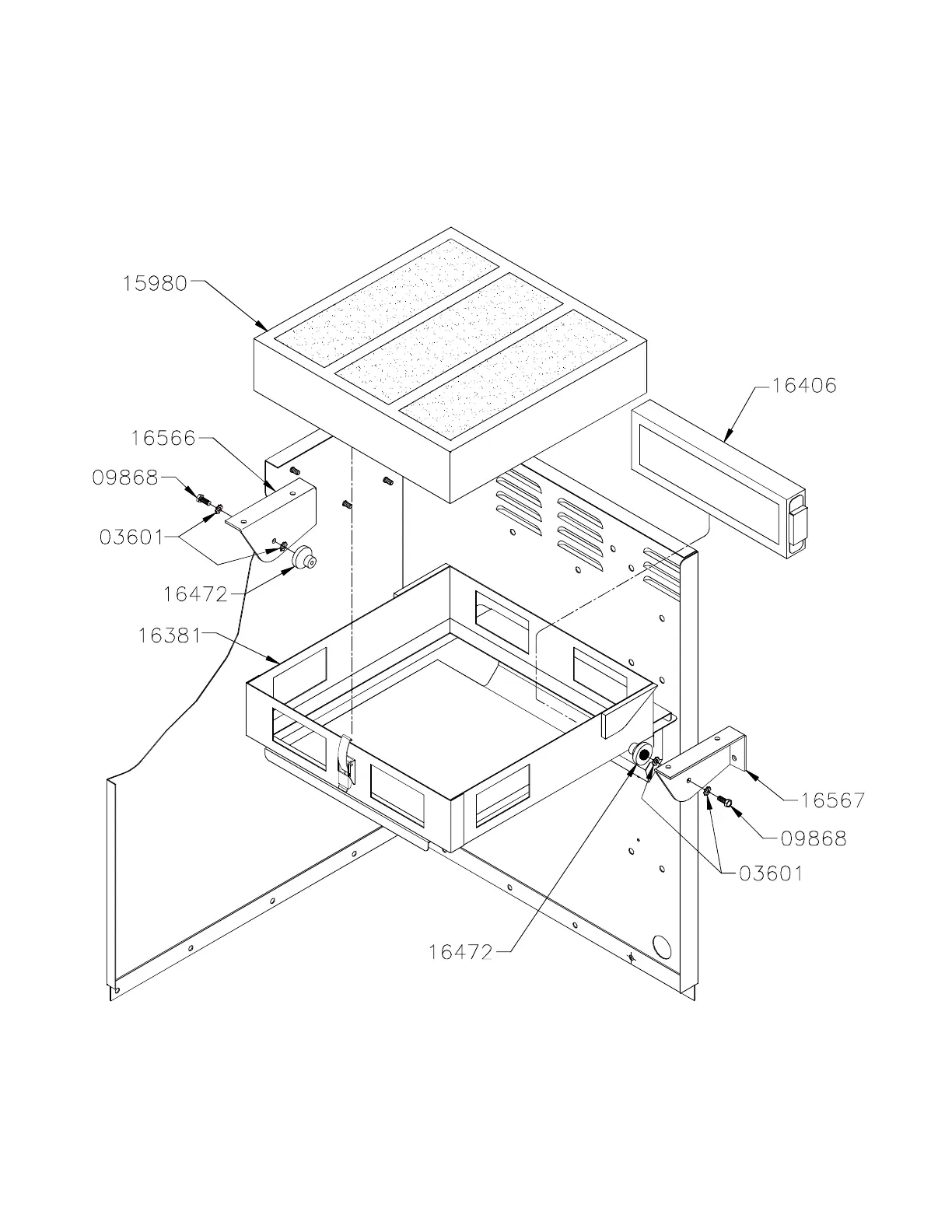 15980
16406
16566
09868
03601
16472
16381
16567
09868
03601
16472